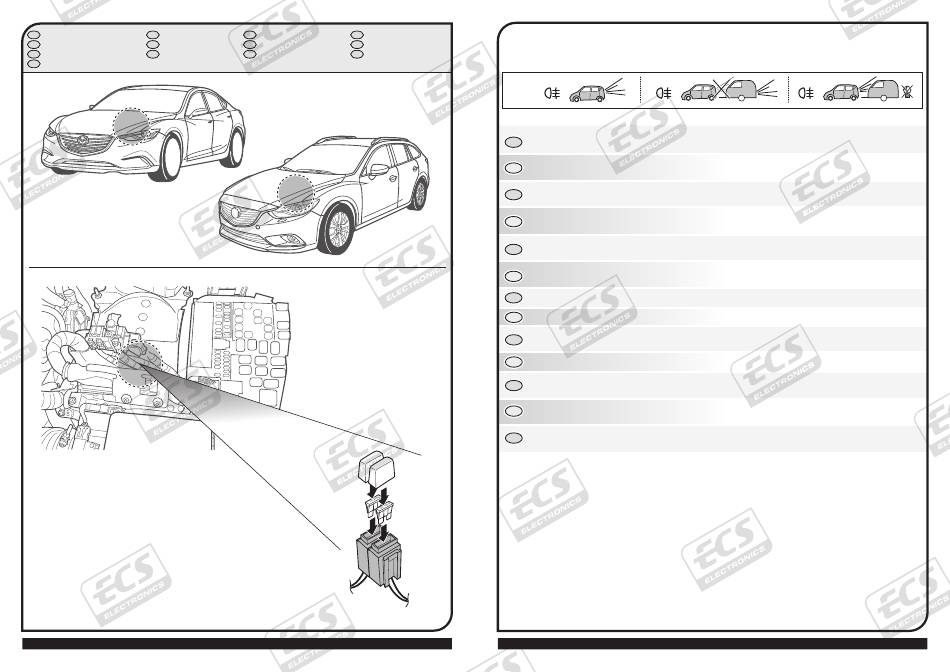 ECS ELECTRONICS