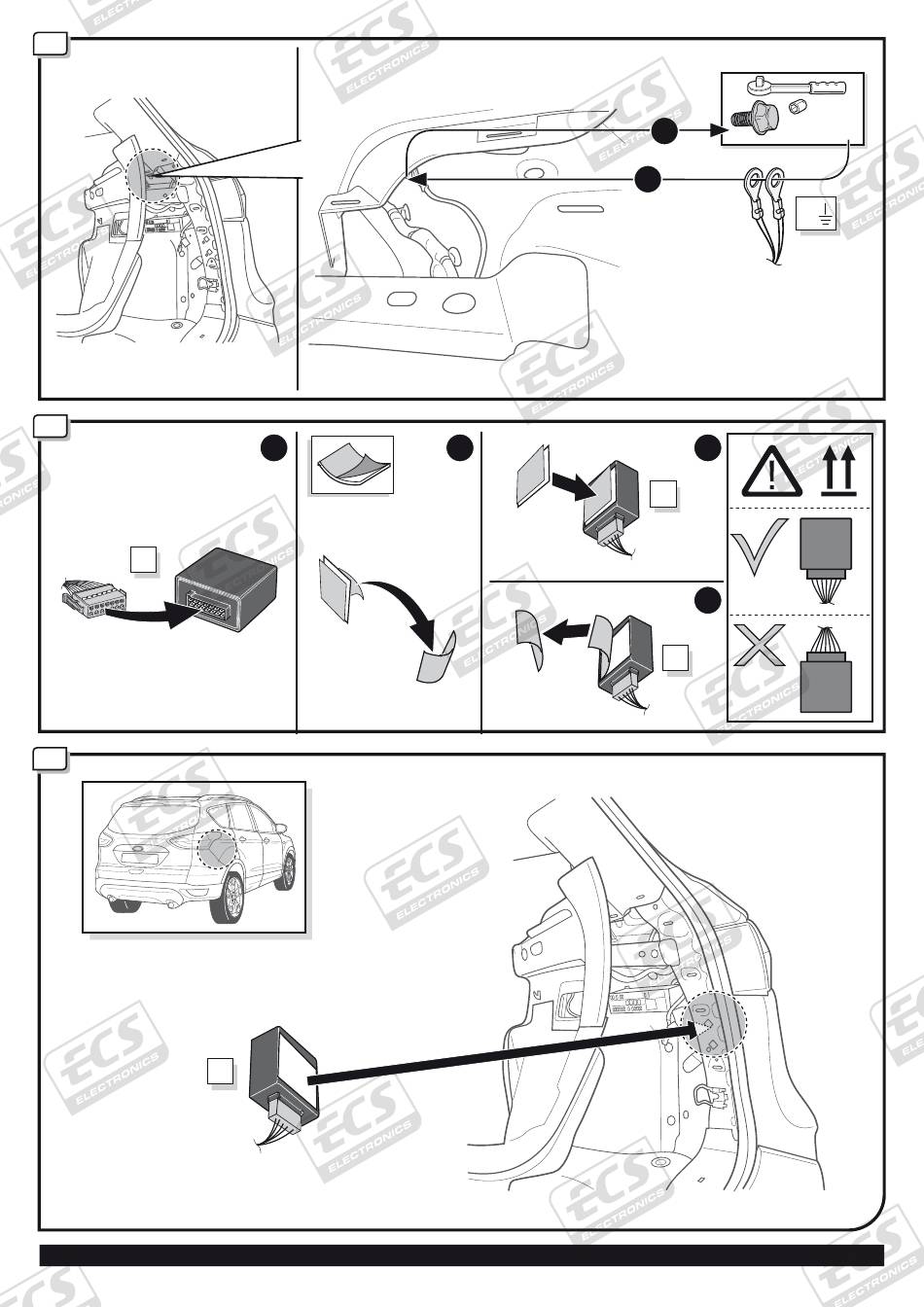 ECS ELECTRONICS