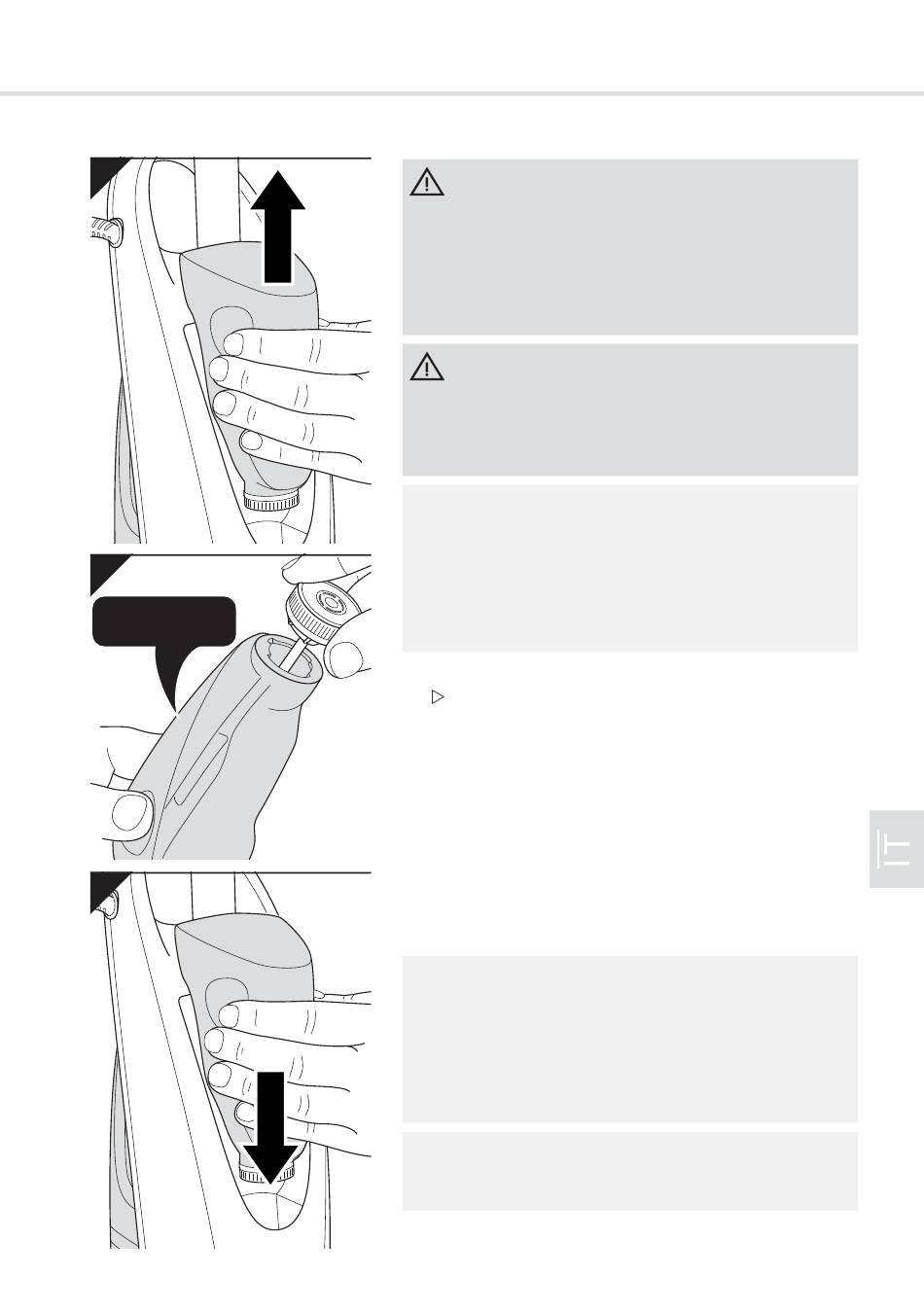 IT