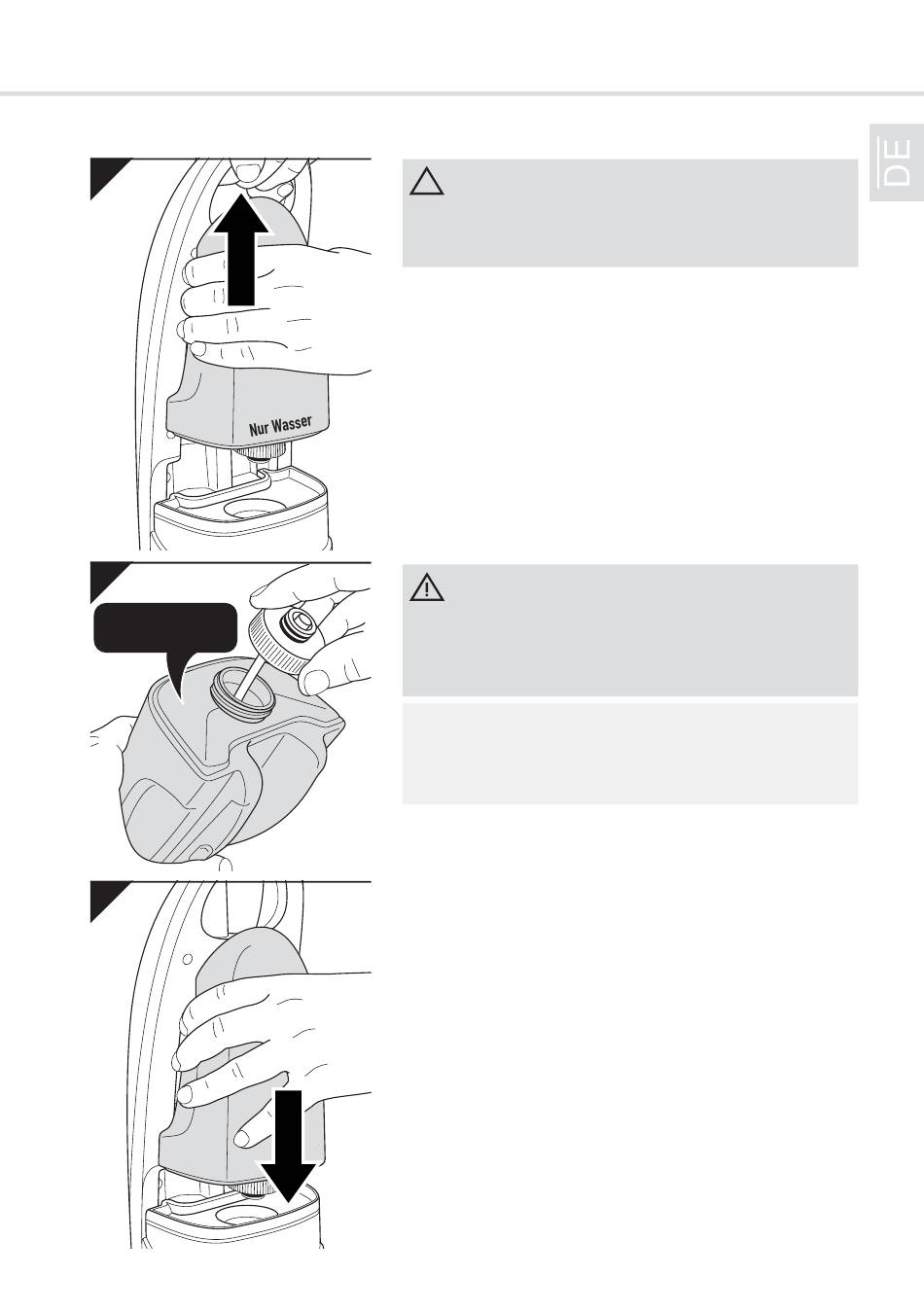 DE

Nur Wasser