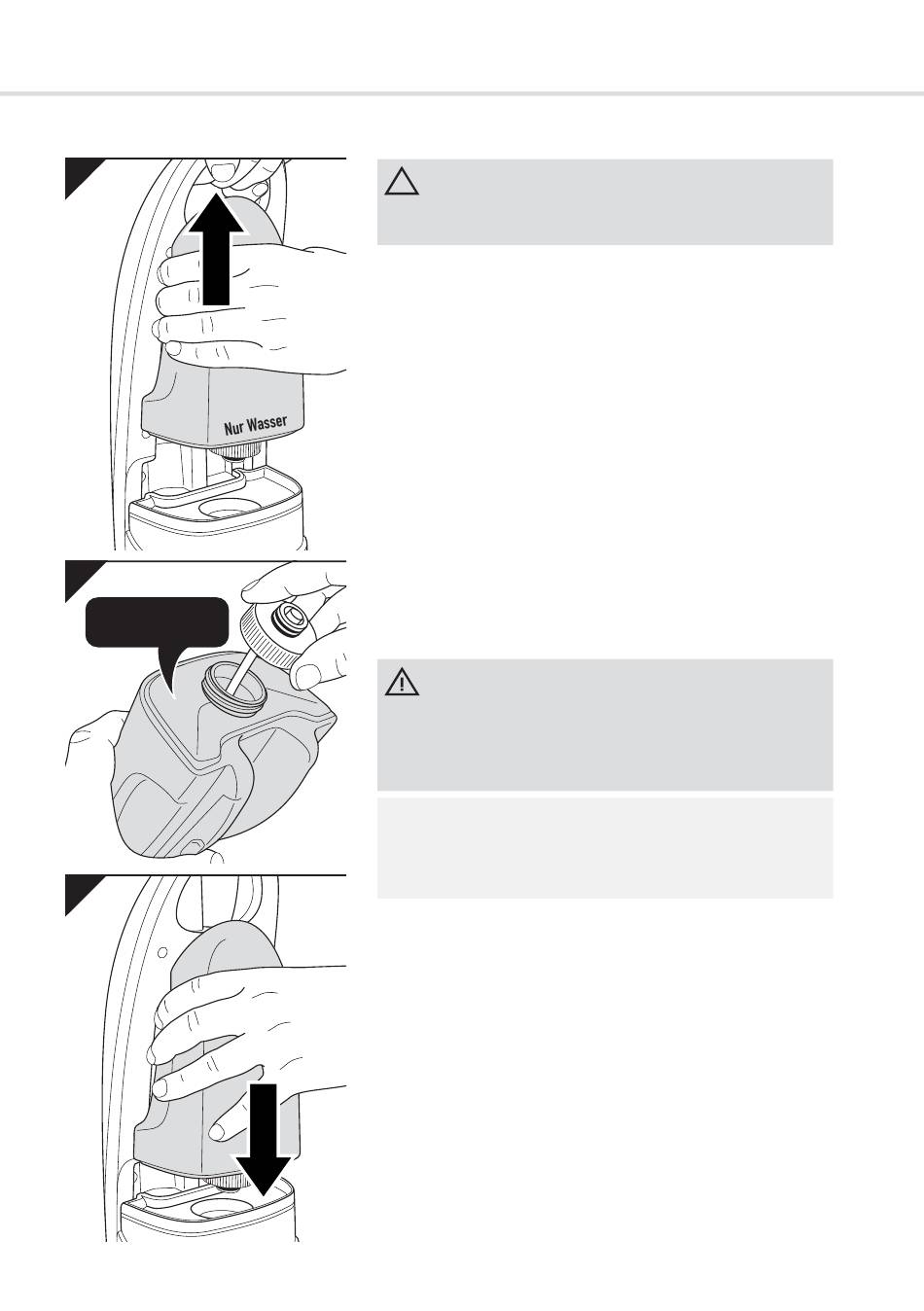 Nur Wasser