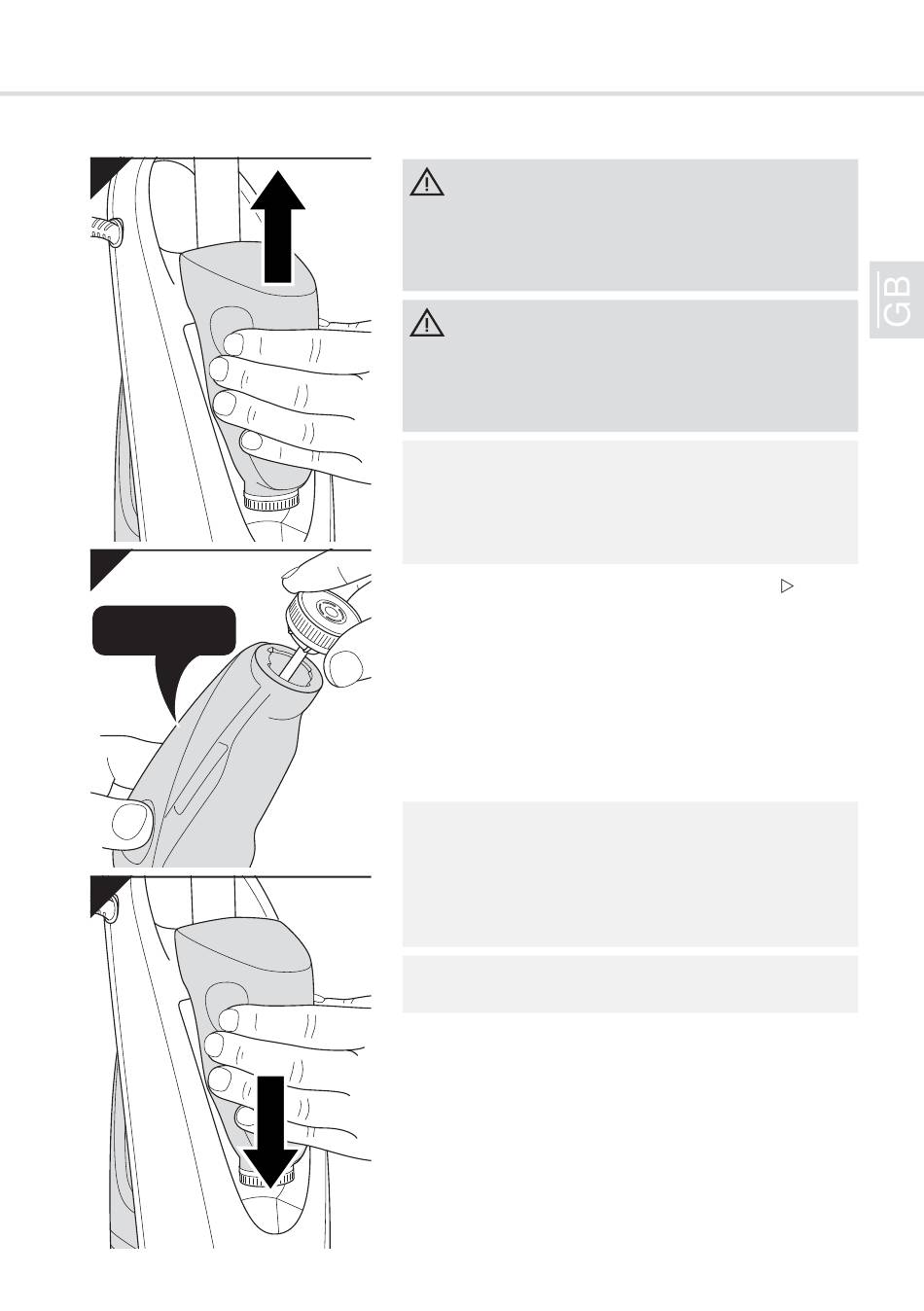 GB