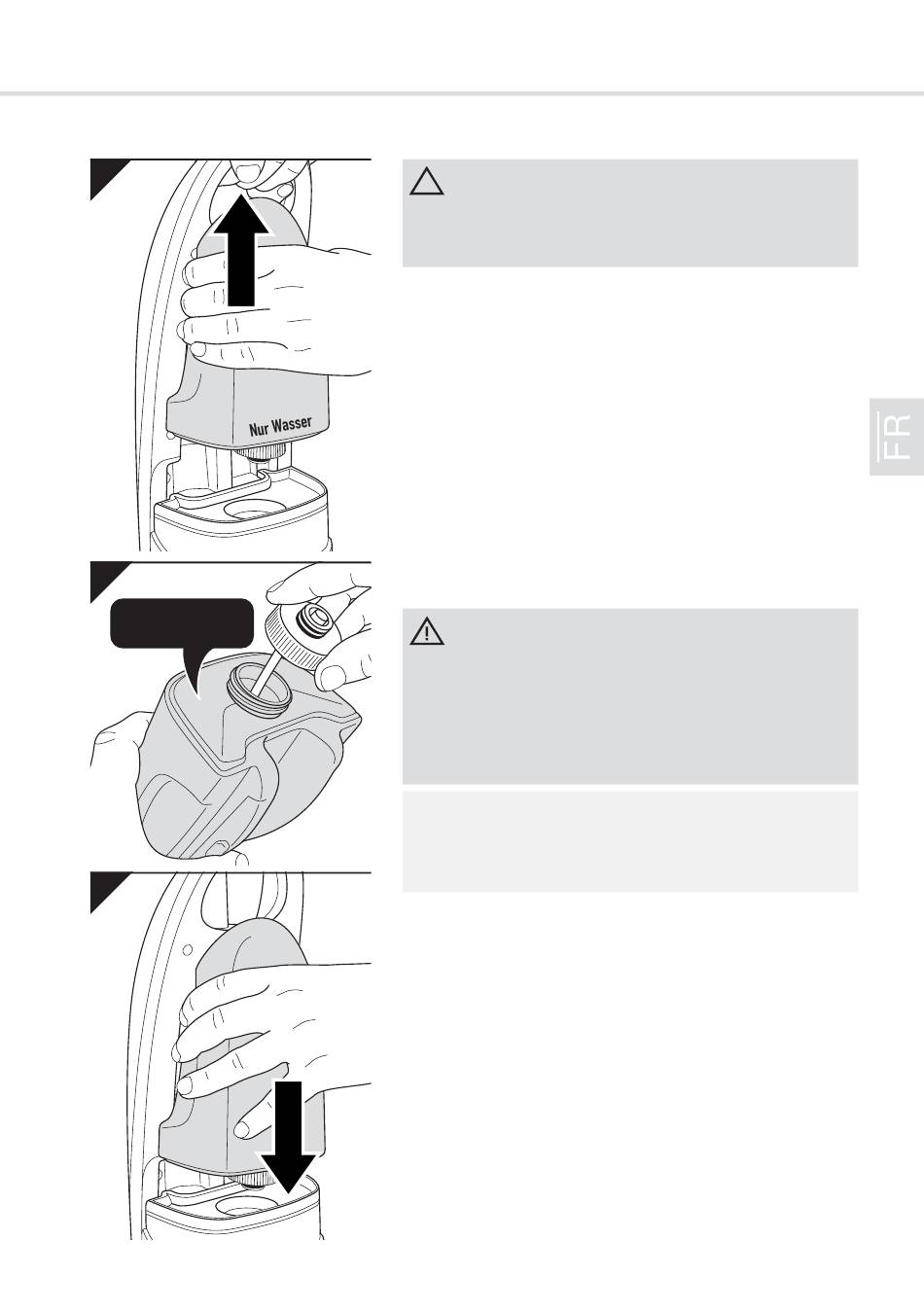 Nur Wasser

FR