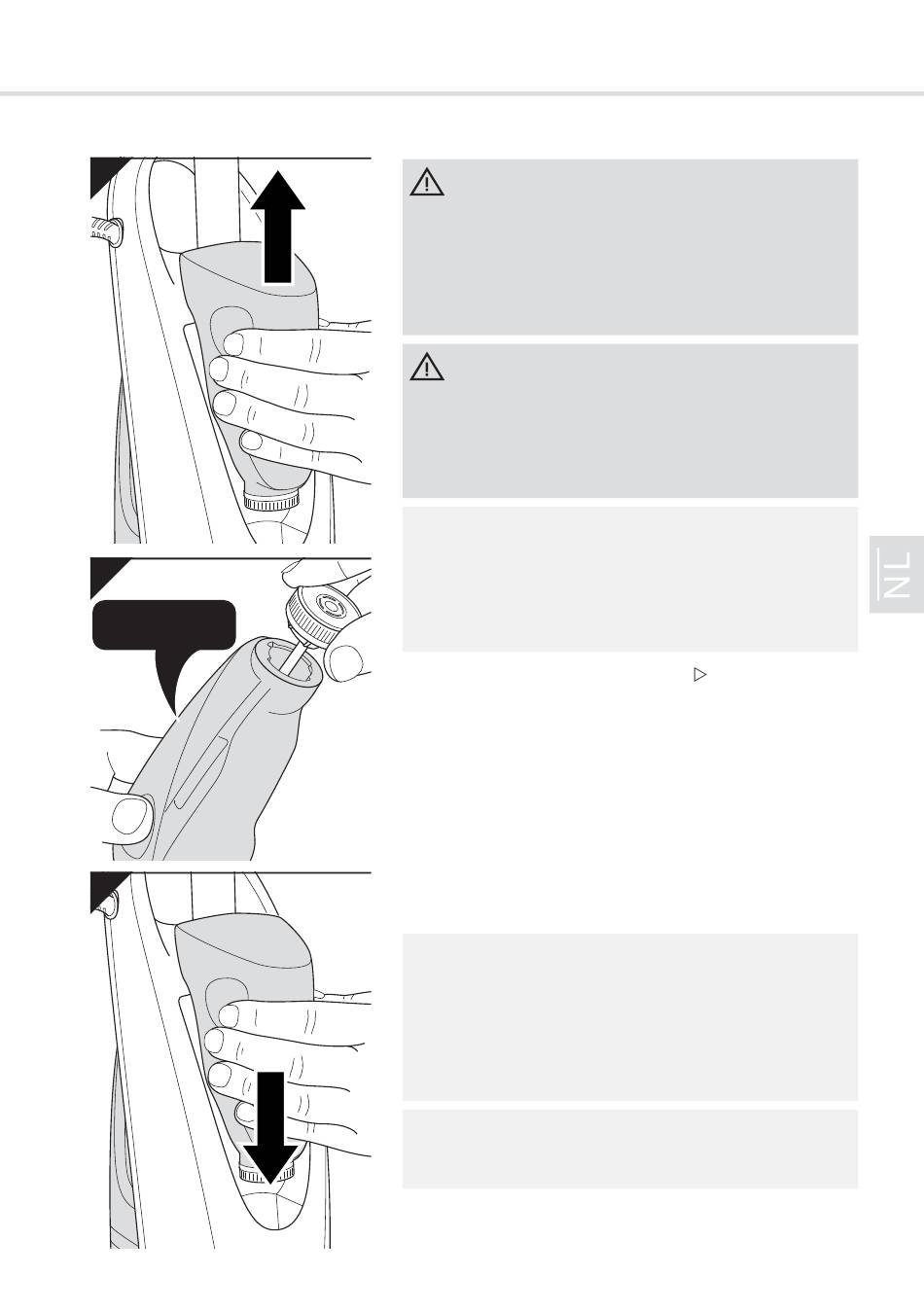 NL