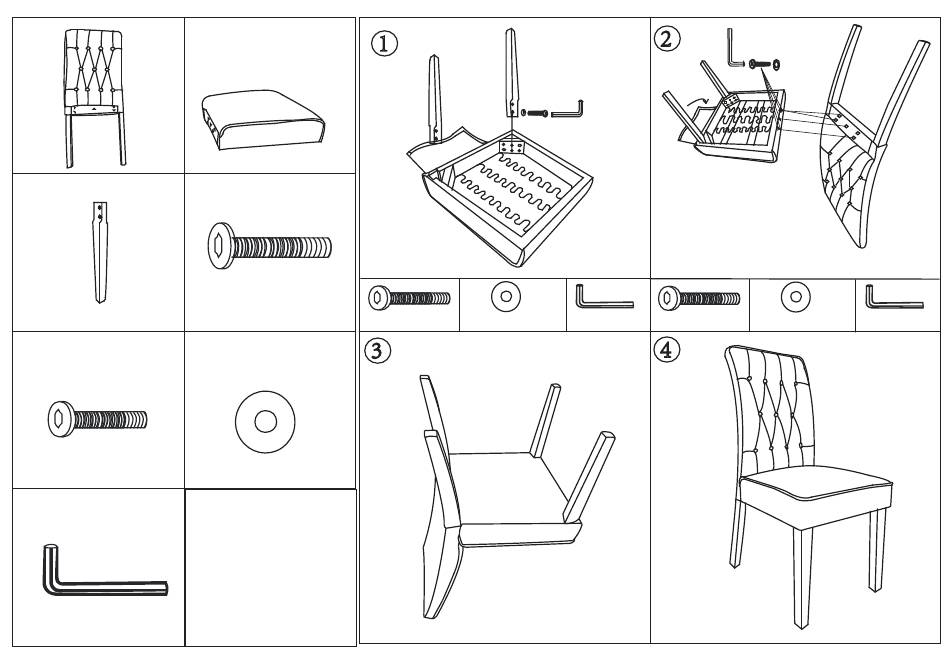 ①
②
③
④