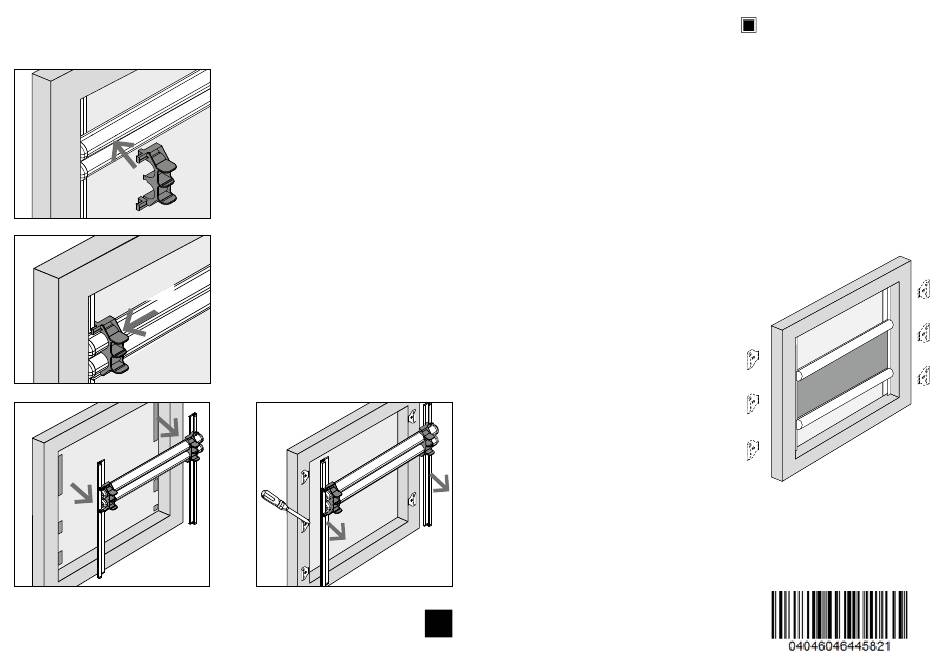 04046046445821