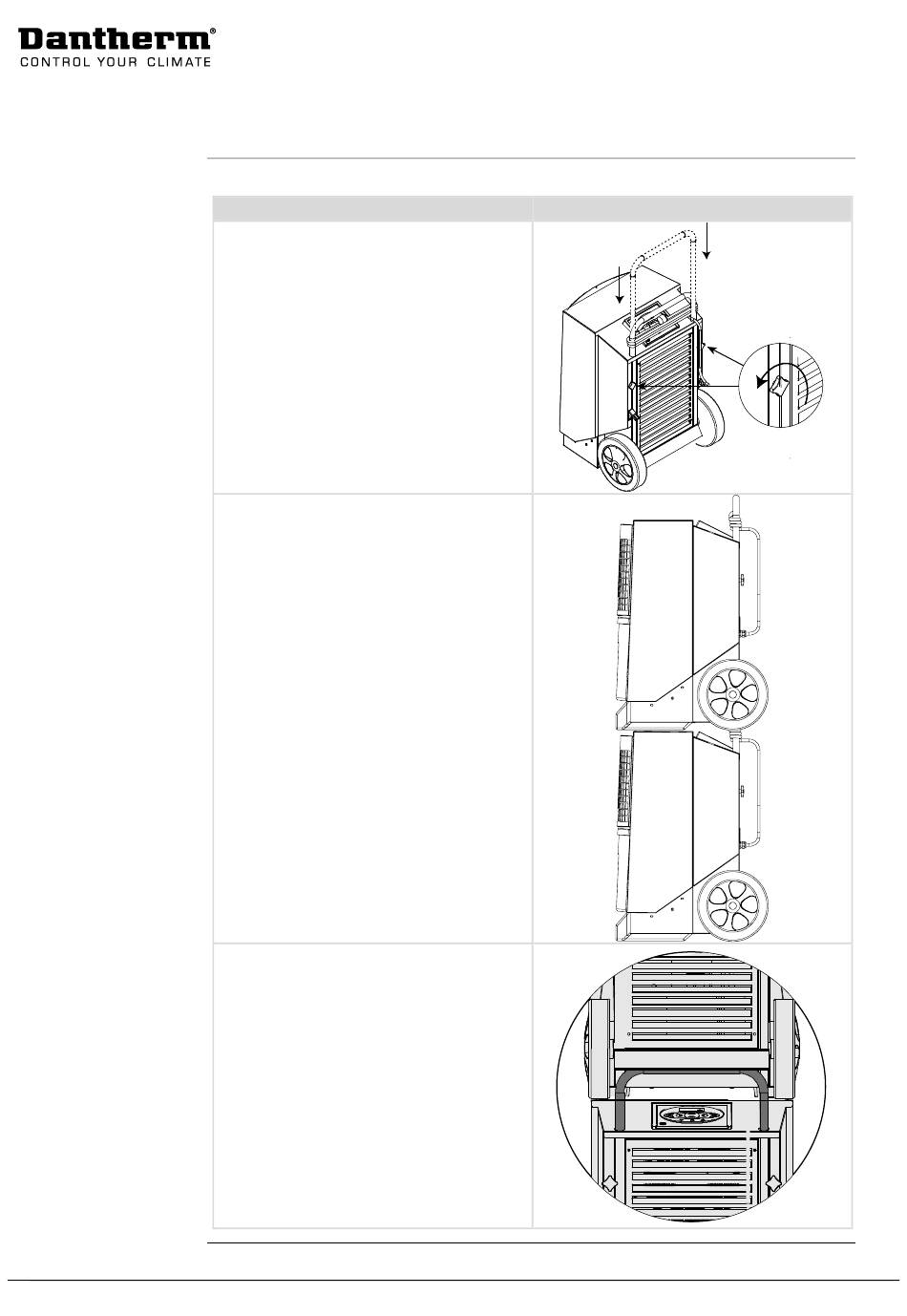 Dantherm®
CONTROL YOUR CLIMATE