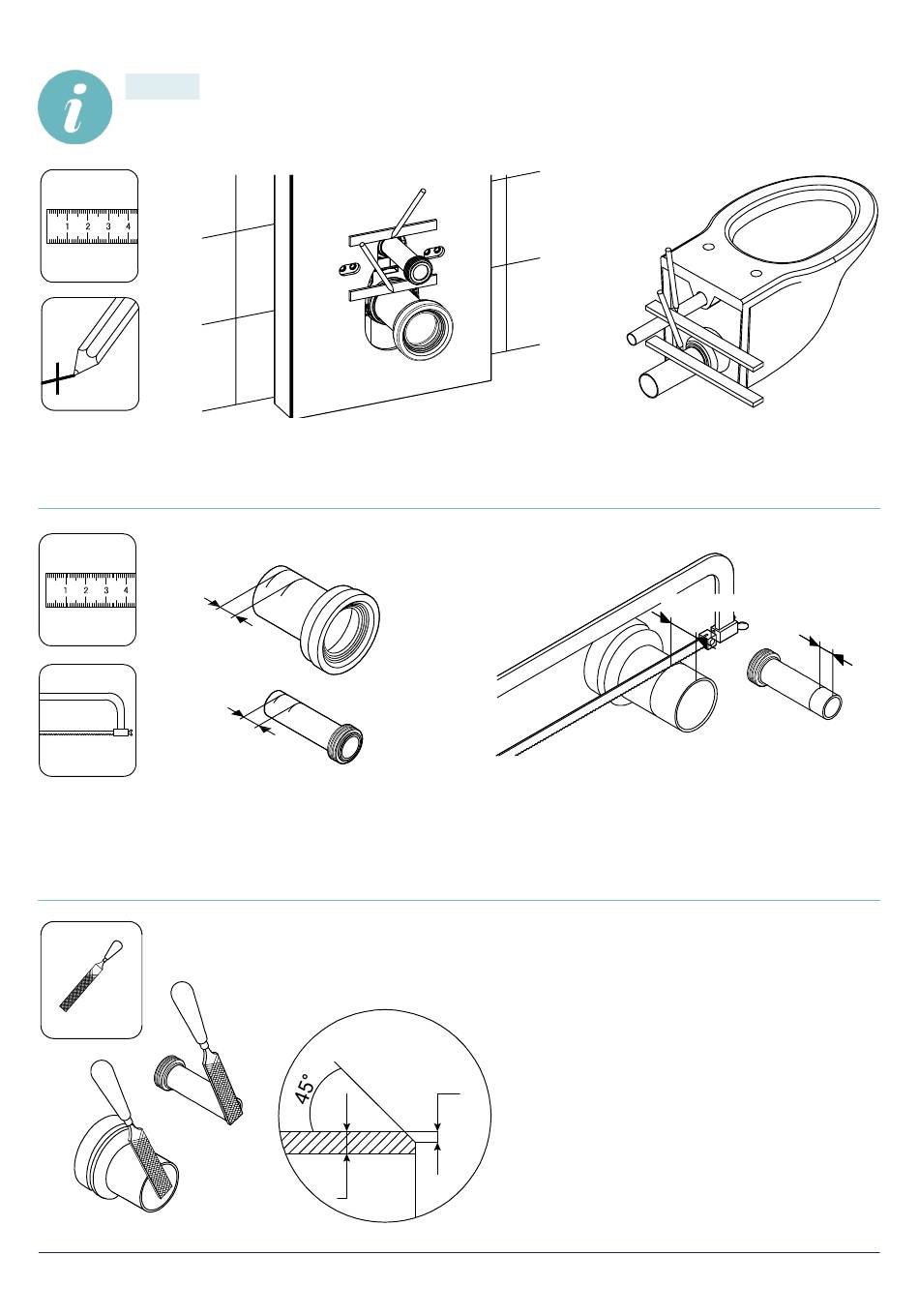 i

1 2 3 4

1 2 3 4

45°