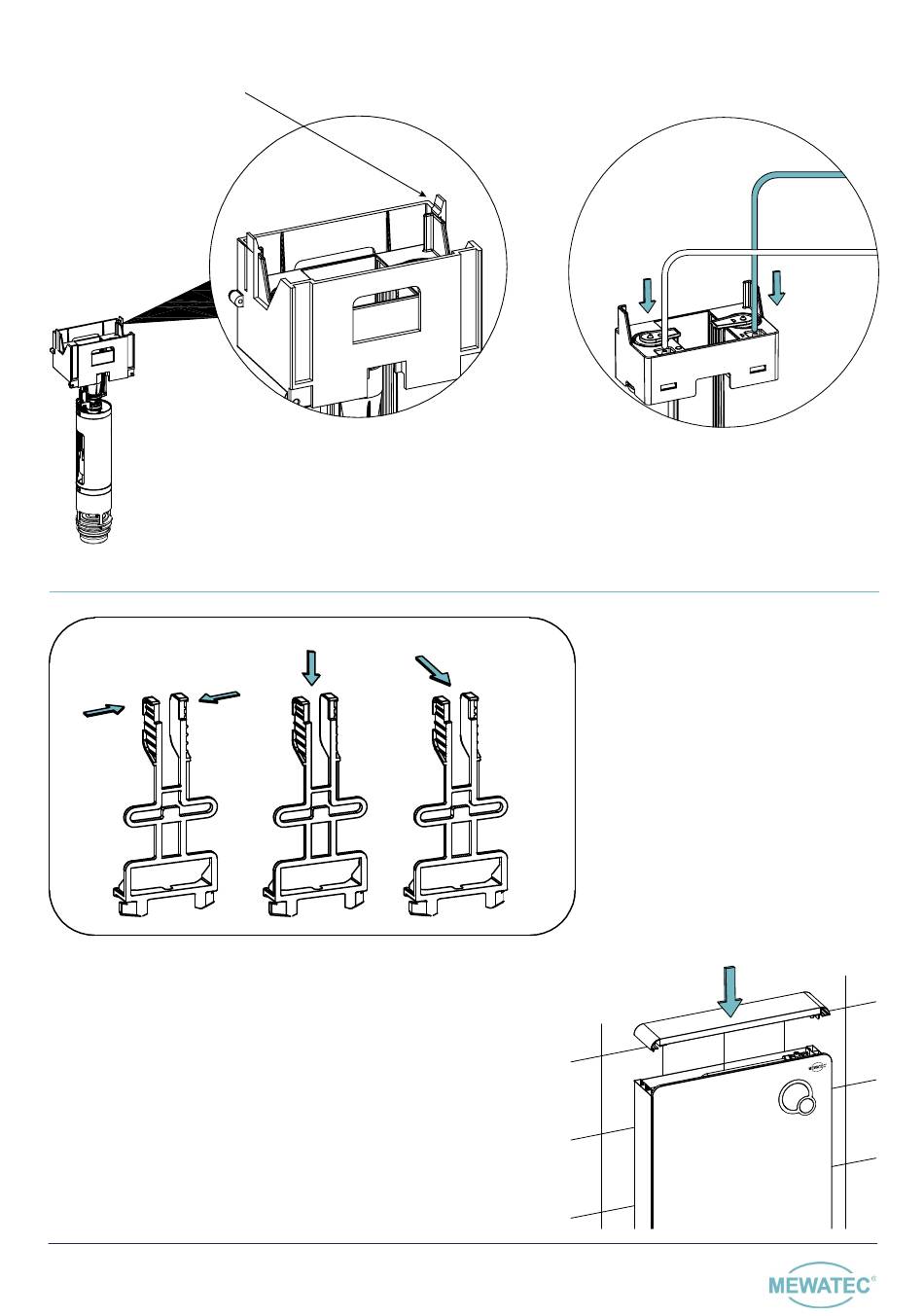 MEWATEC®