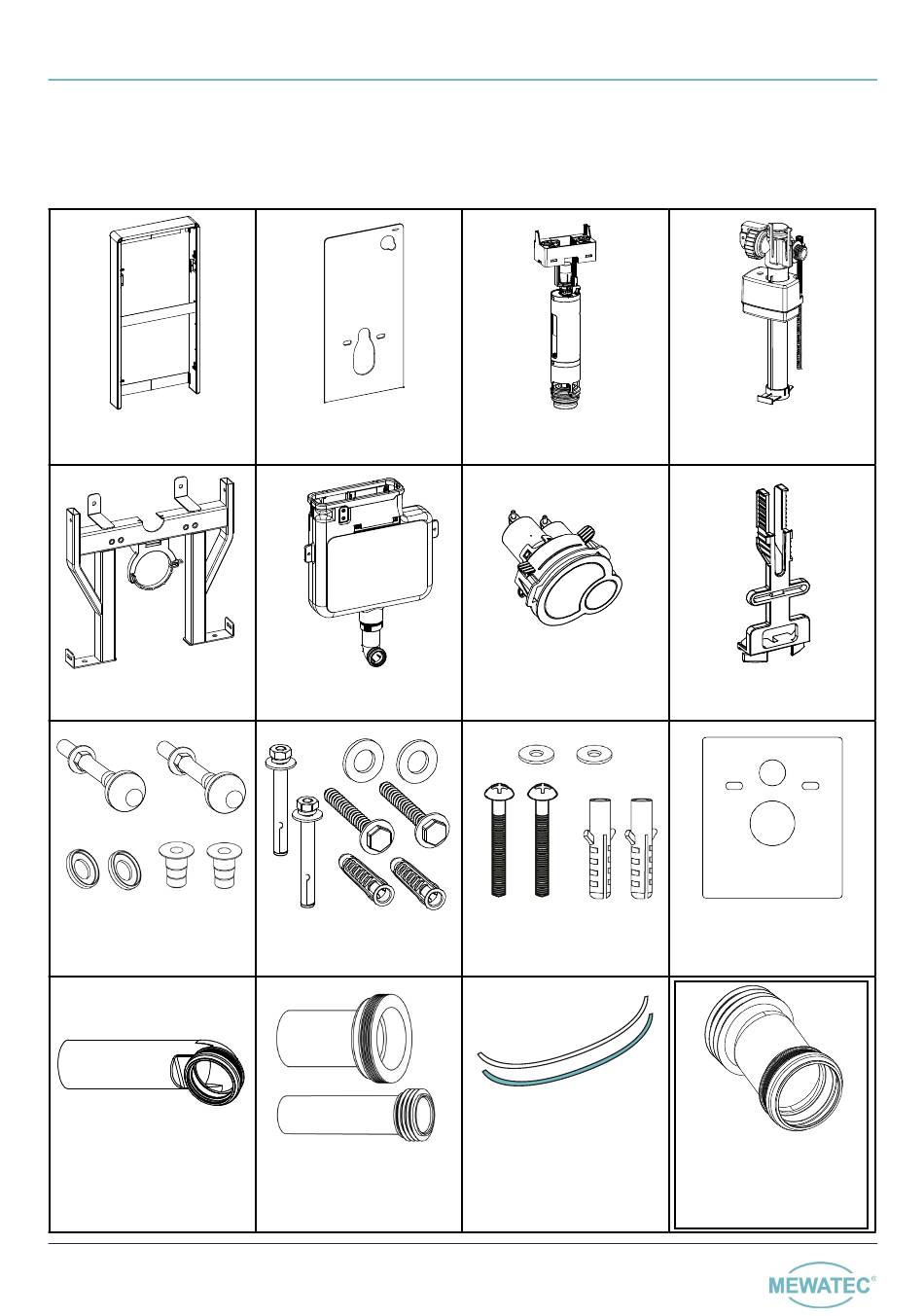 MEWATEC®