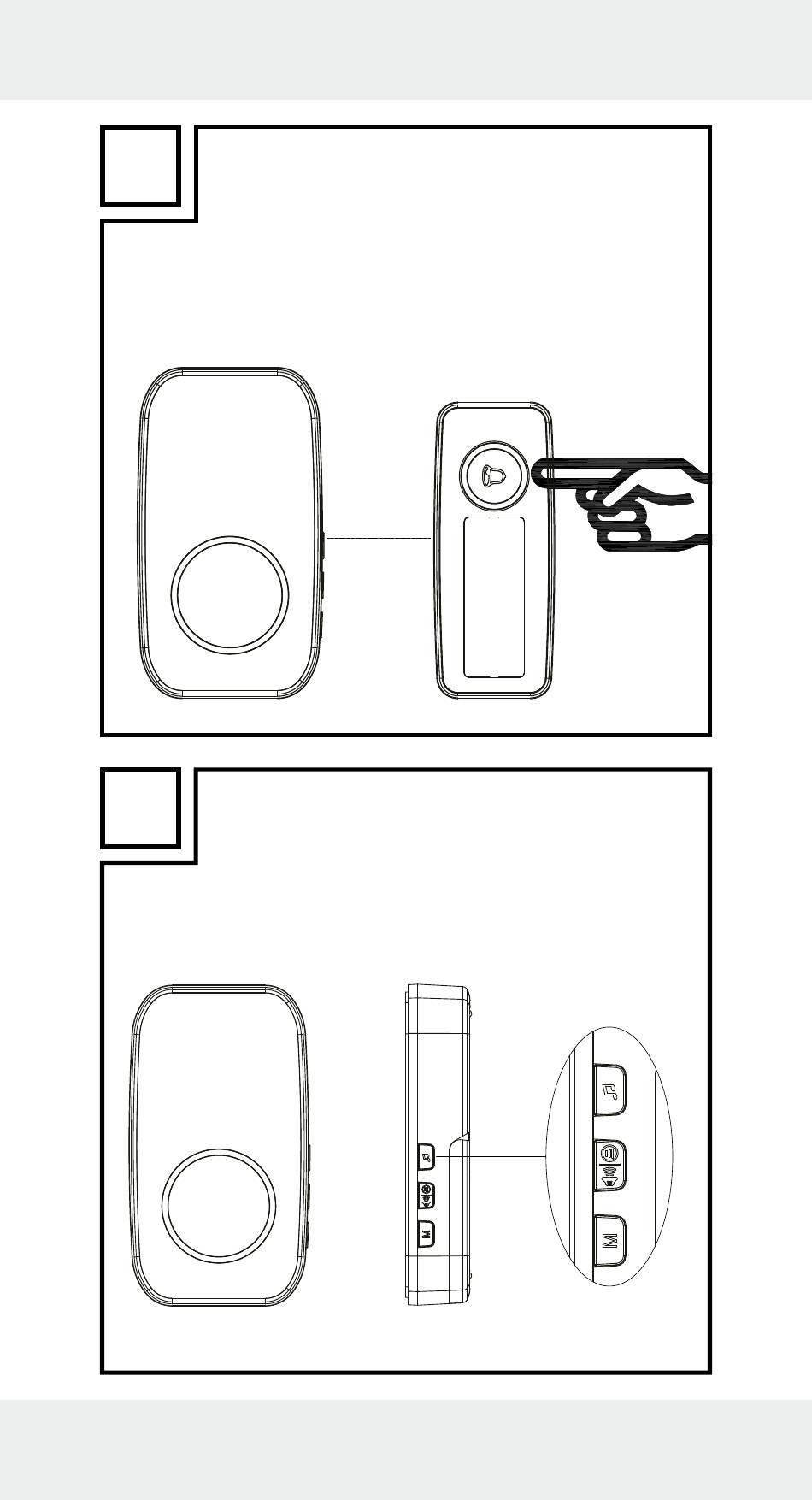 M

M