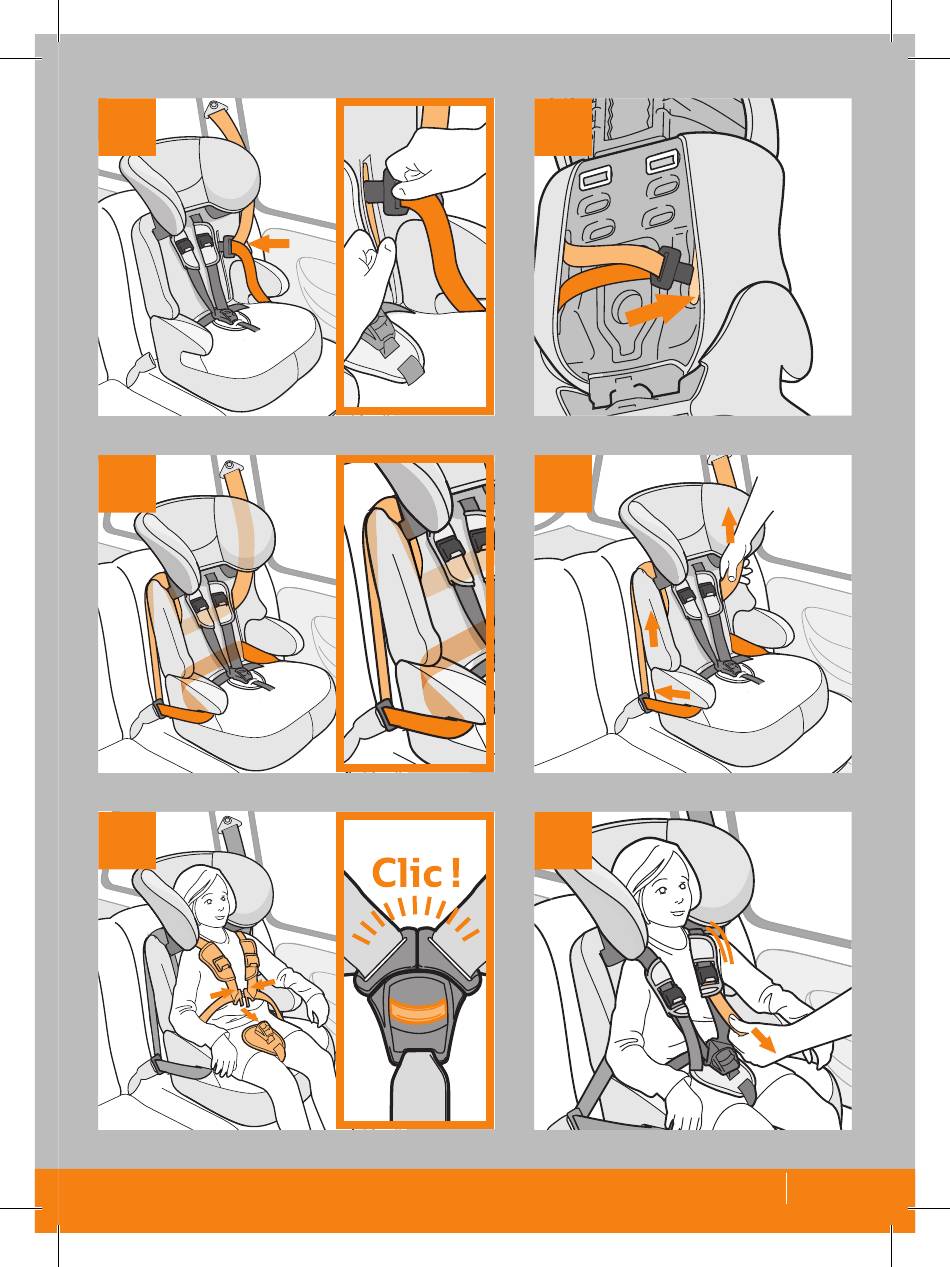 Clic !