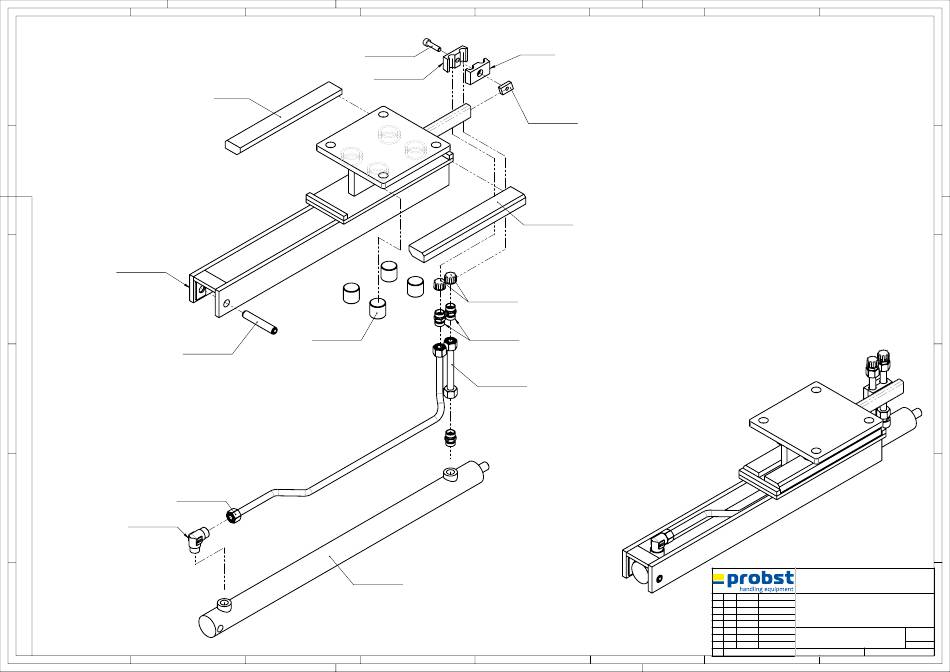 probst
handling equipment