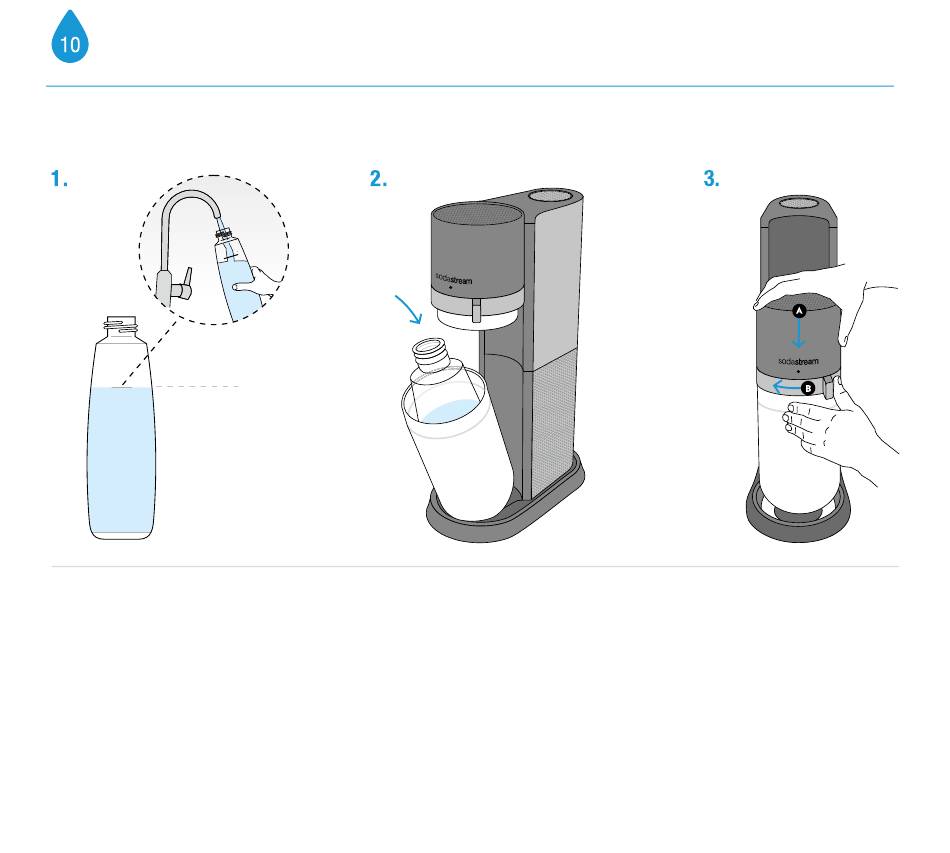 10

1.

2.

sodastream

3.

A

sodastream

B