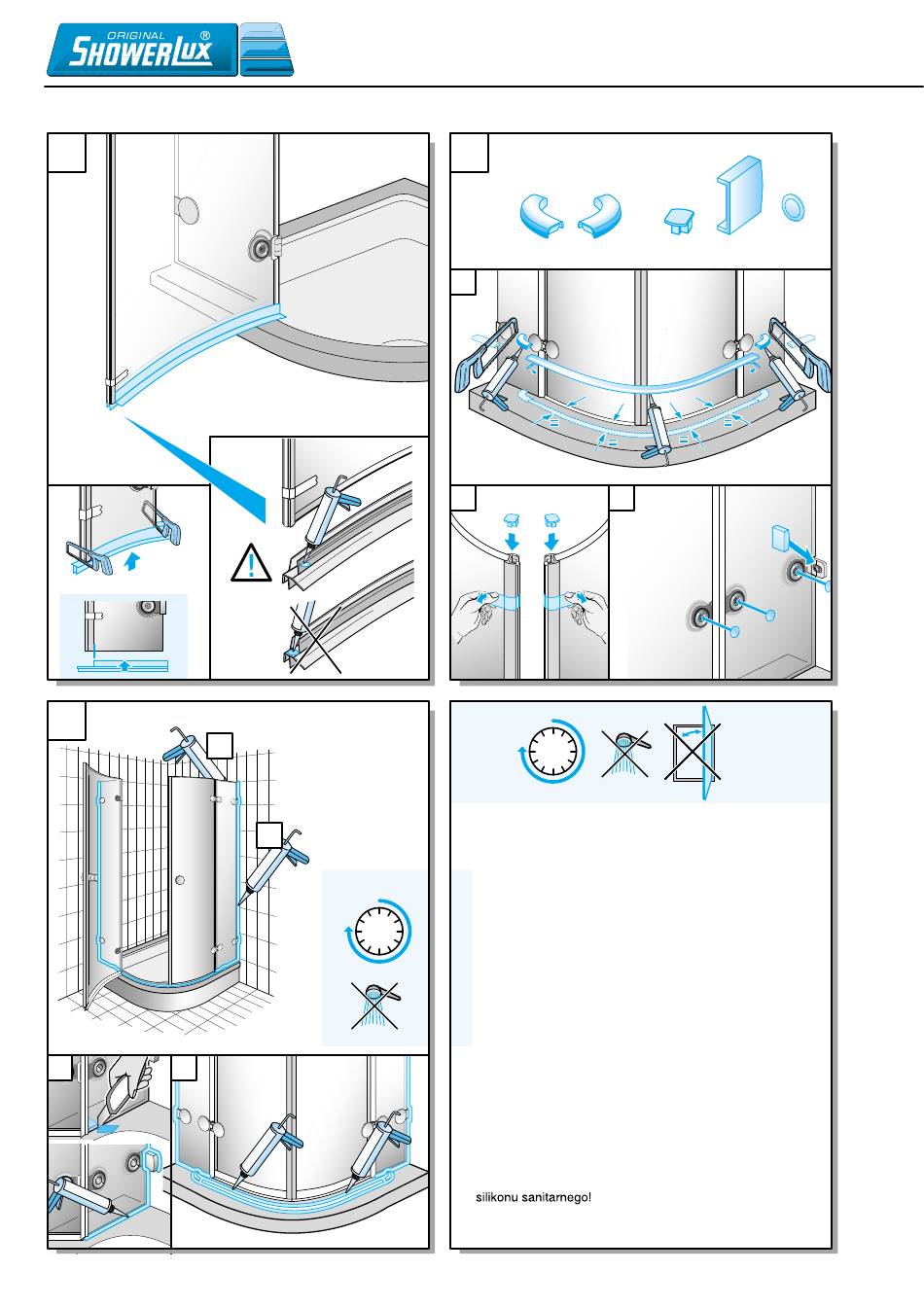 ORIGINAL SHOWERLUX®

silikonu sanitarnego!