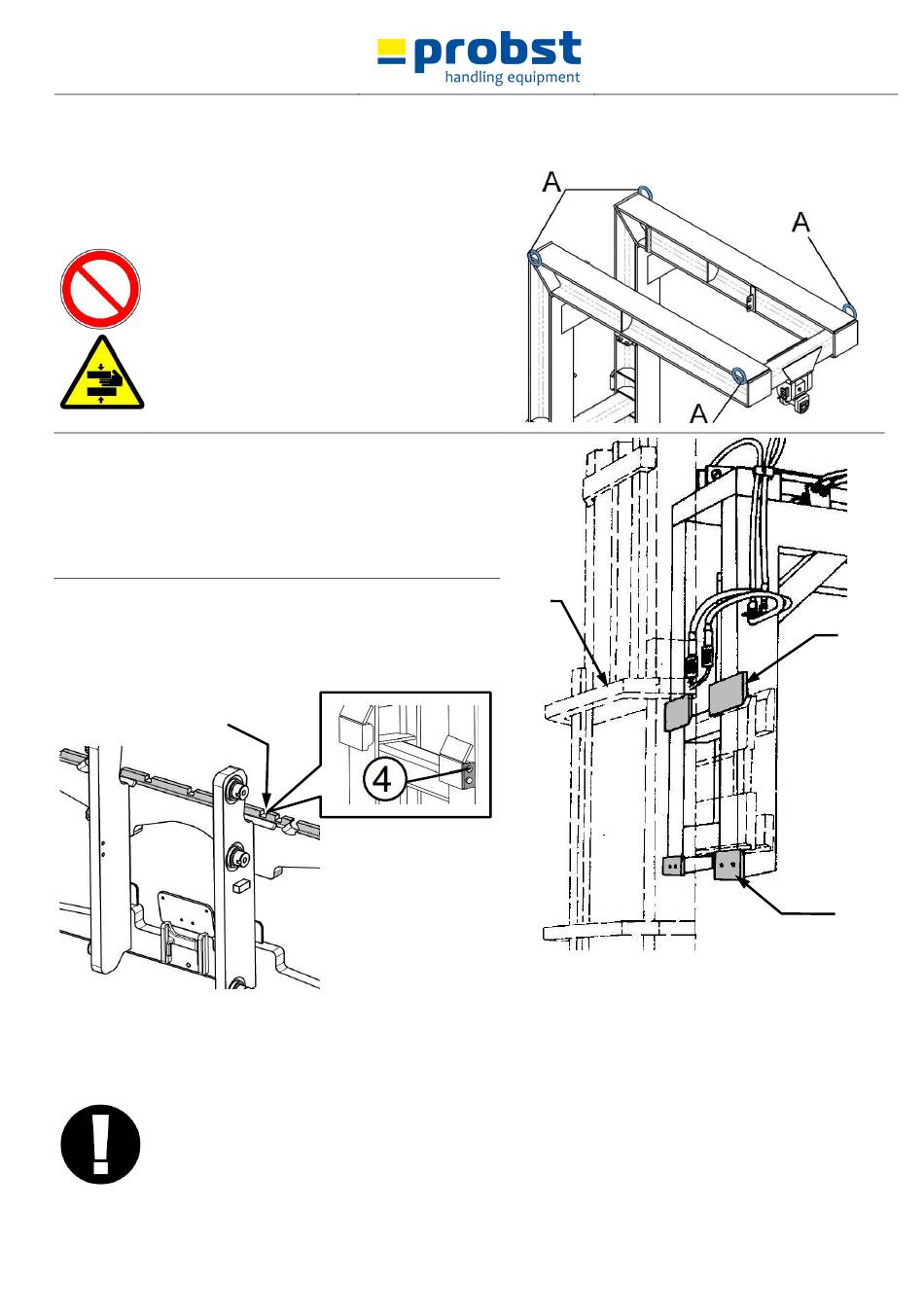 probst
handling equipment

A
A
A

4