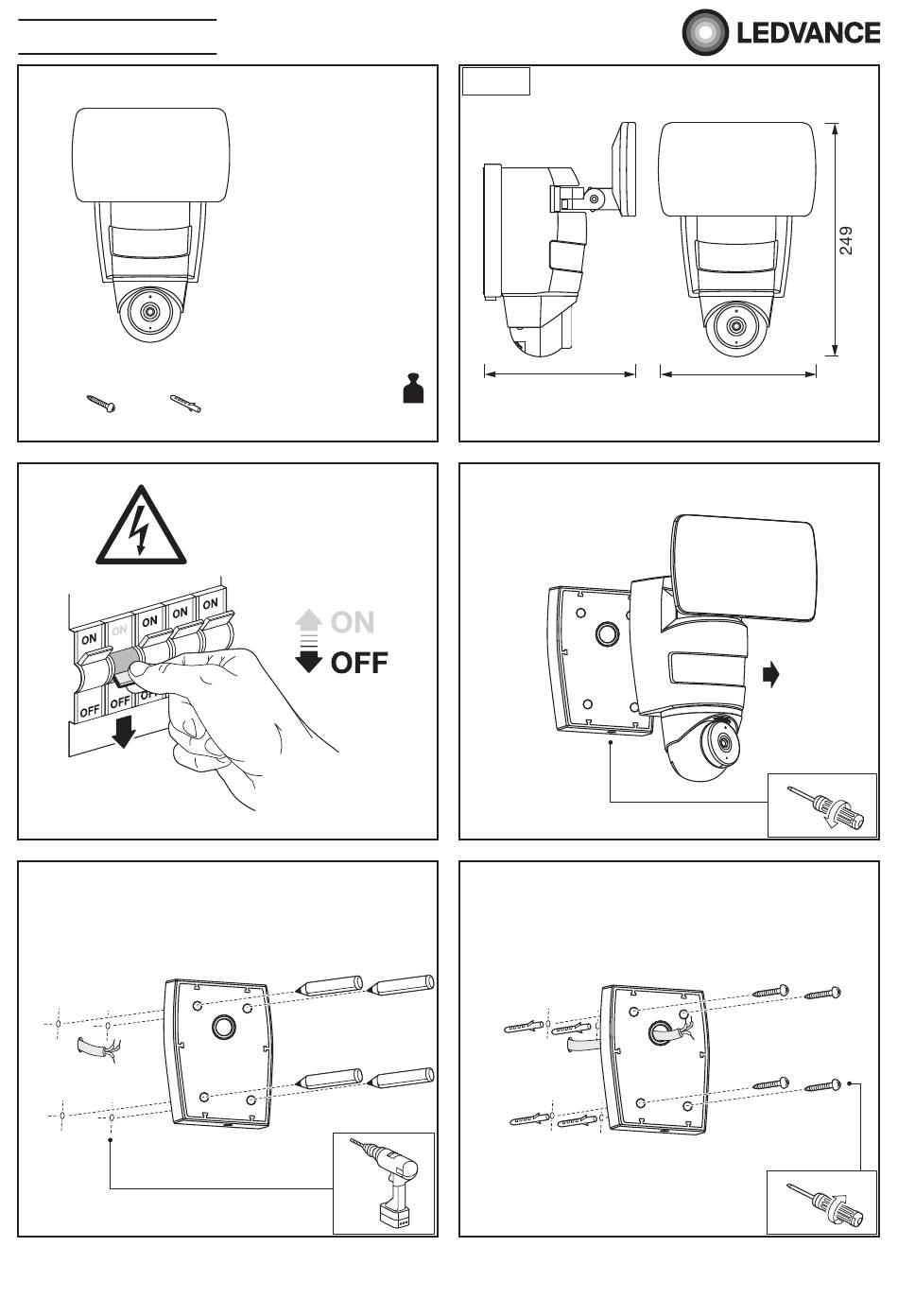 LEDVANCE

249

ON
ON
ON
ON
ON
OFF
OFF
OFF

ON
OFF