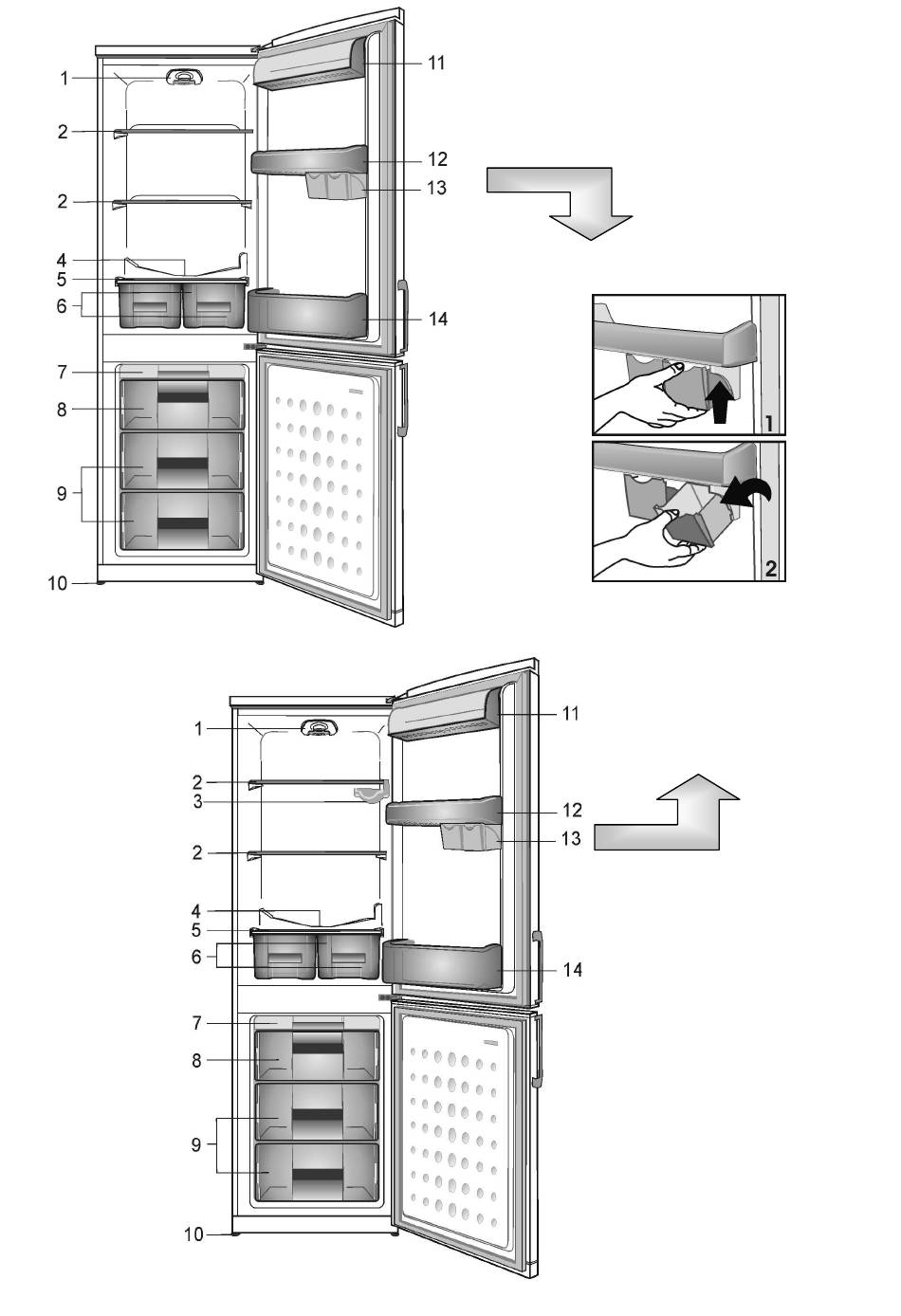 1
2
2
4
5
6
7
8
9
10
11
12
13
14

1
2

1
2
3
2
4
5
6
7
8
9
10
11
12
13
14