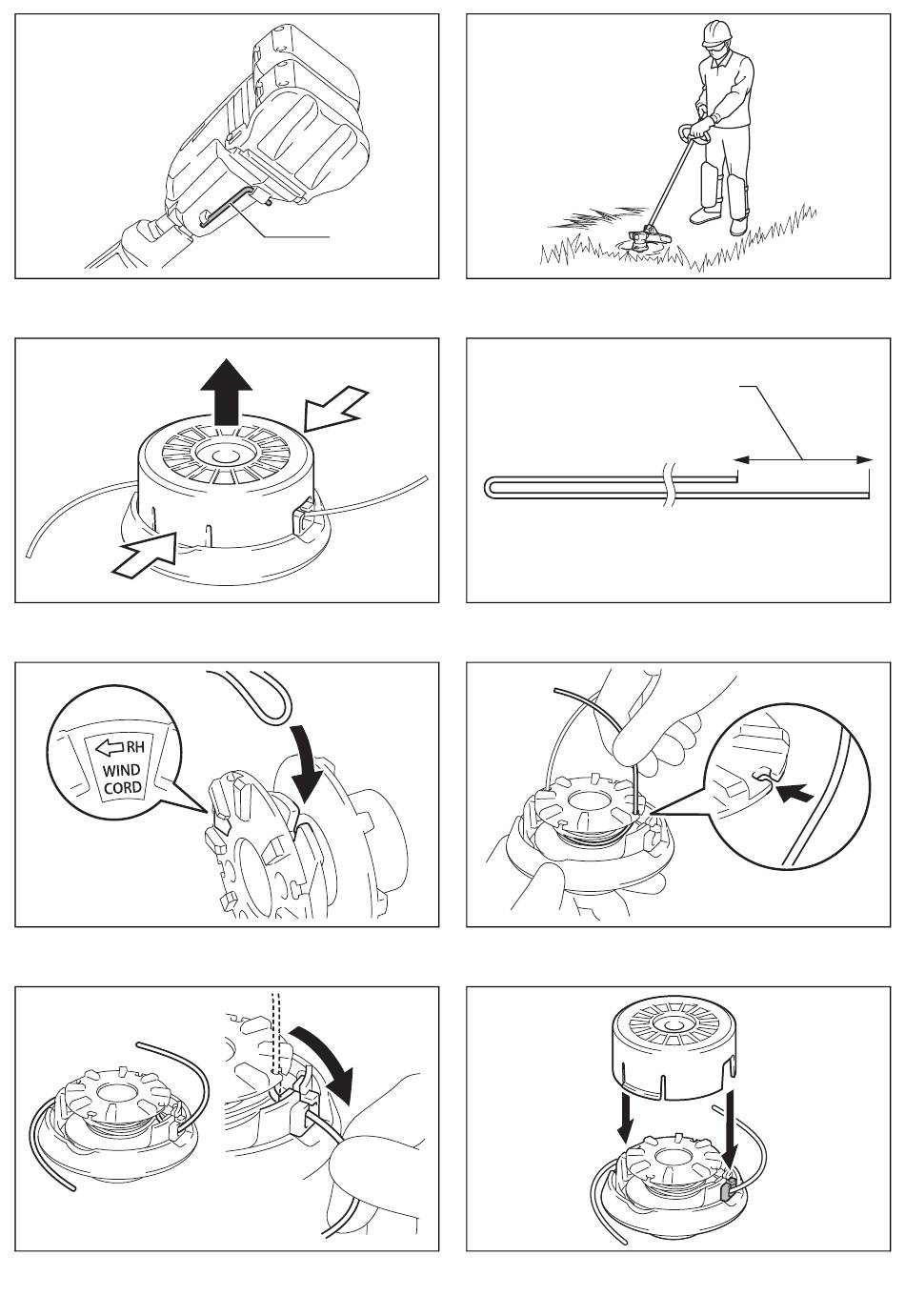 RH
WIND
CORD