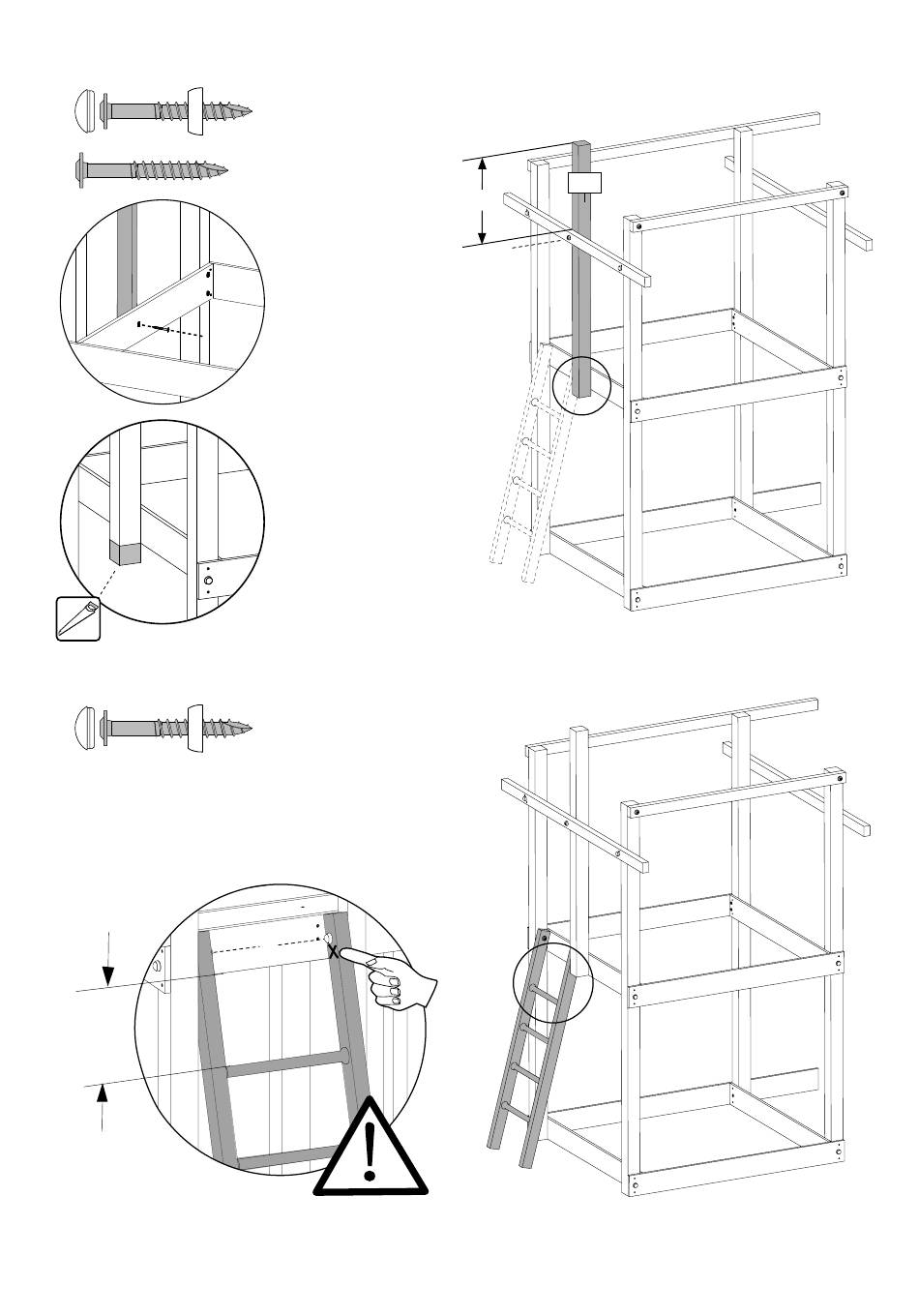 X