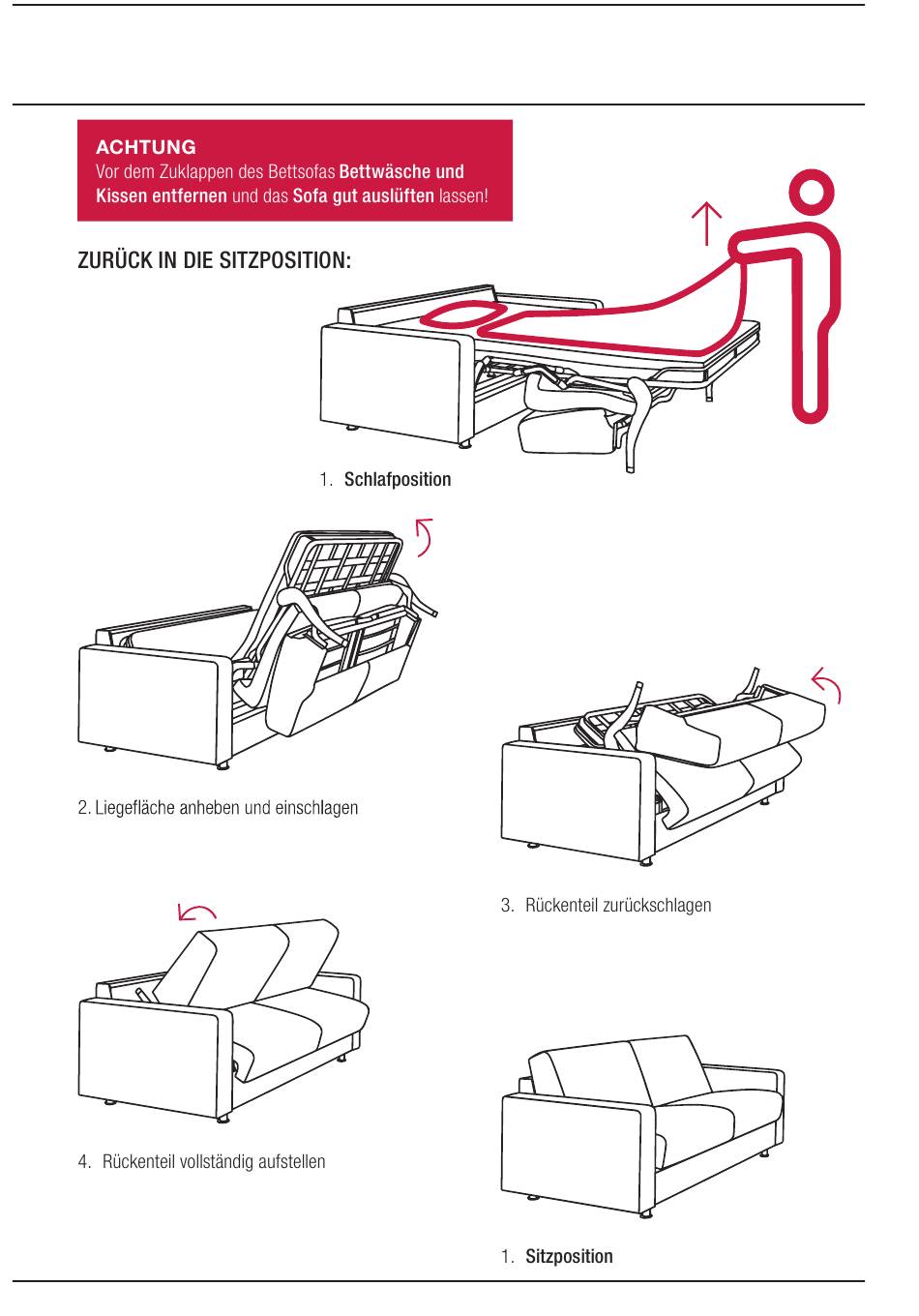 ACHTUNG
Vor dem Zuklappen des Bettsofas Bettwäsche und Kissen entfernen und das Sofa gut auslüften lassen!

ZURÜCK IN DIE SITZPOSITION:

1. Schlafposition

2. Liegefläche anheben und einschlagen

3. Rückenteil zurückschlagen

4. Rückenteil vollständig aufstellen

1. Sitzposition