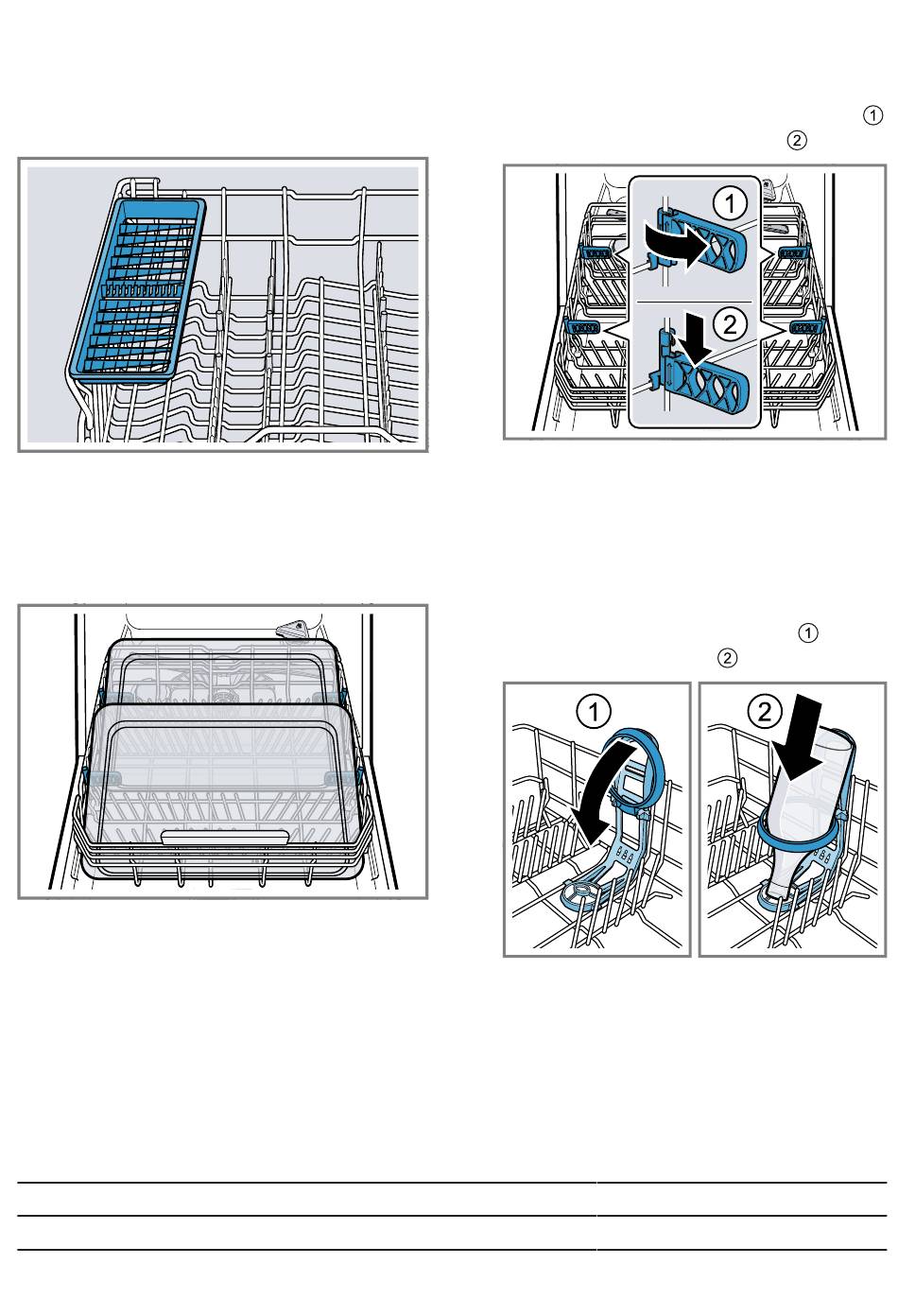 ①
②

1
2

①
②

1
2