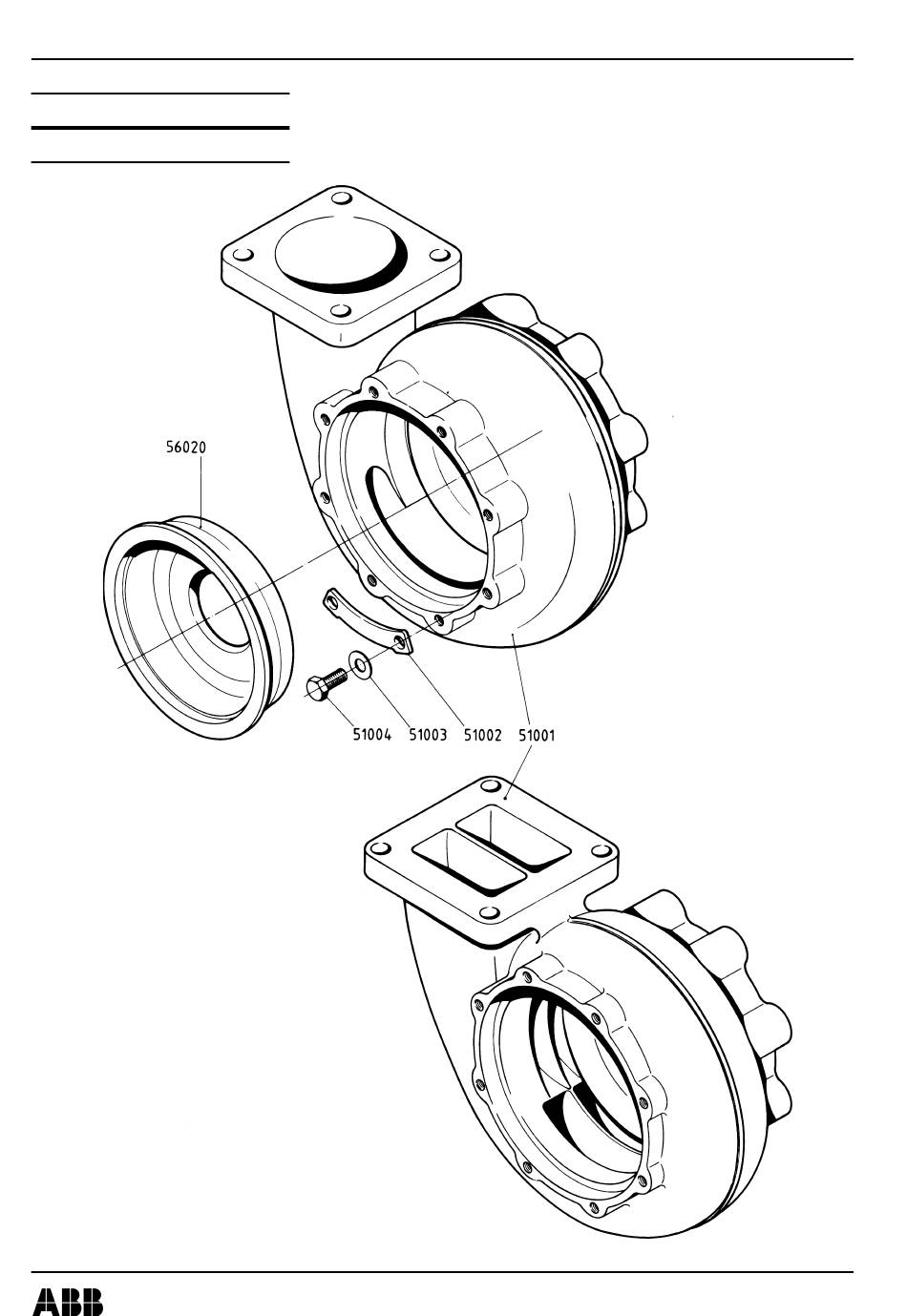 56020

51004 51003 51002 51001

ABB