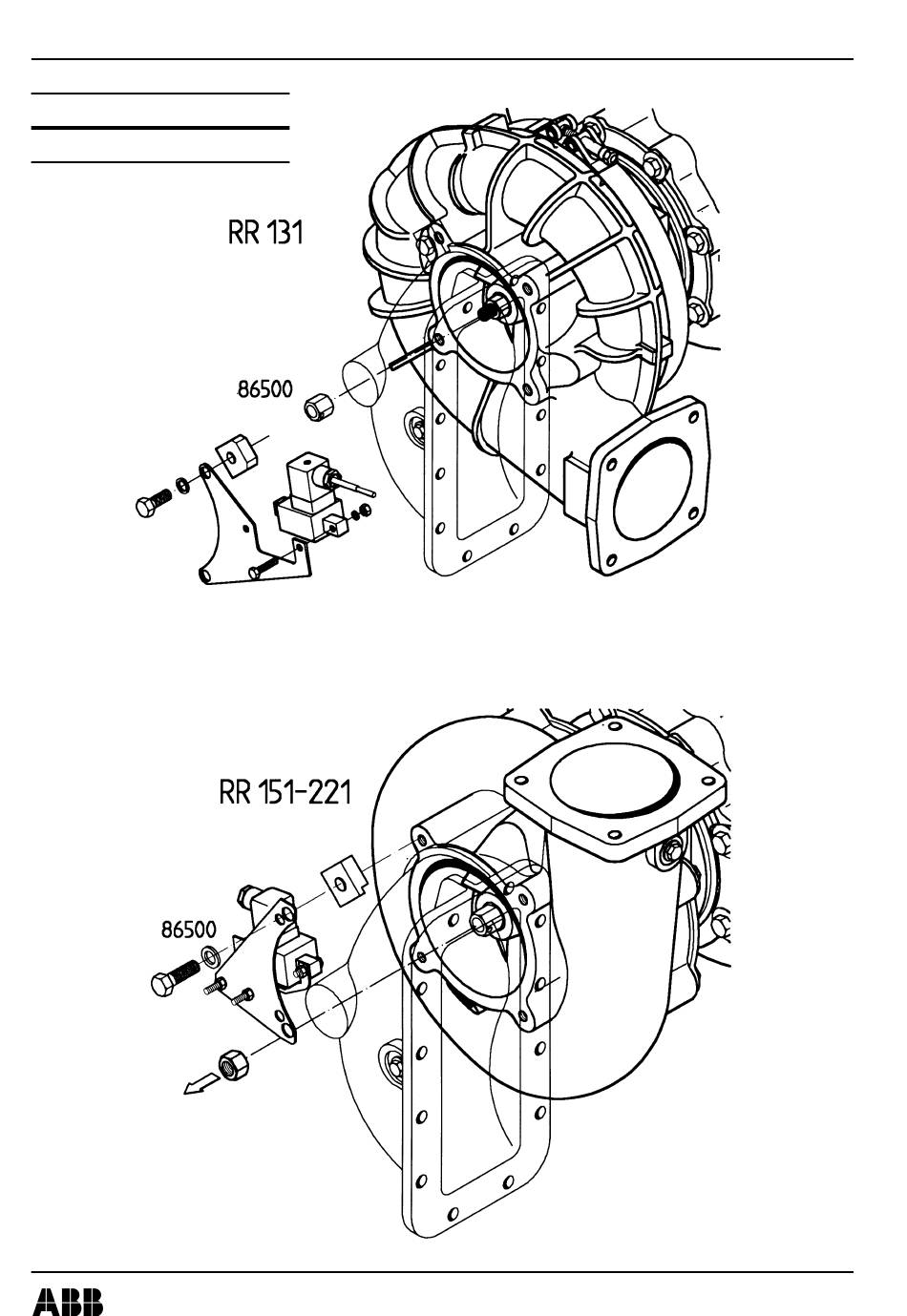 RR 131

86500

RR 151-221

86500

ABB