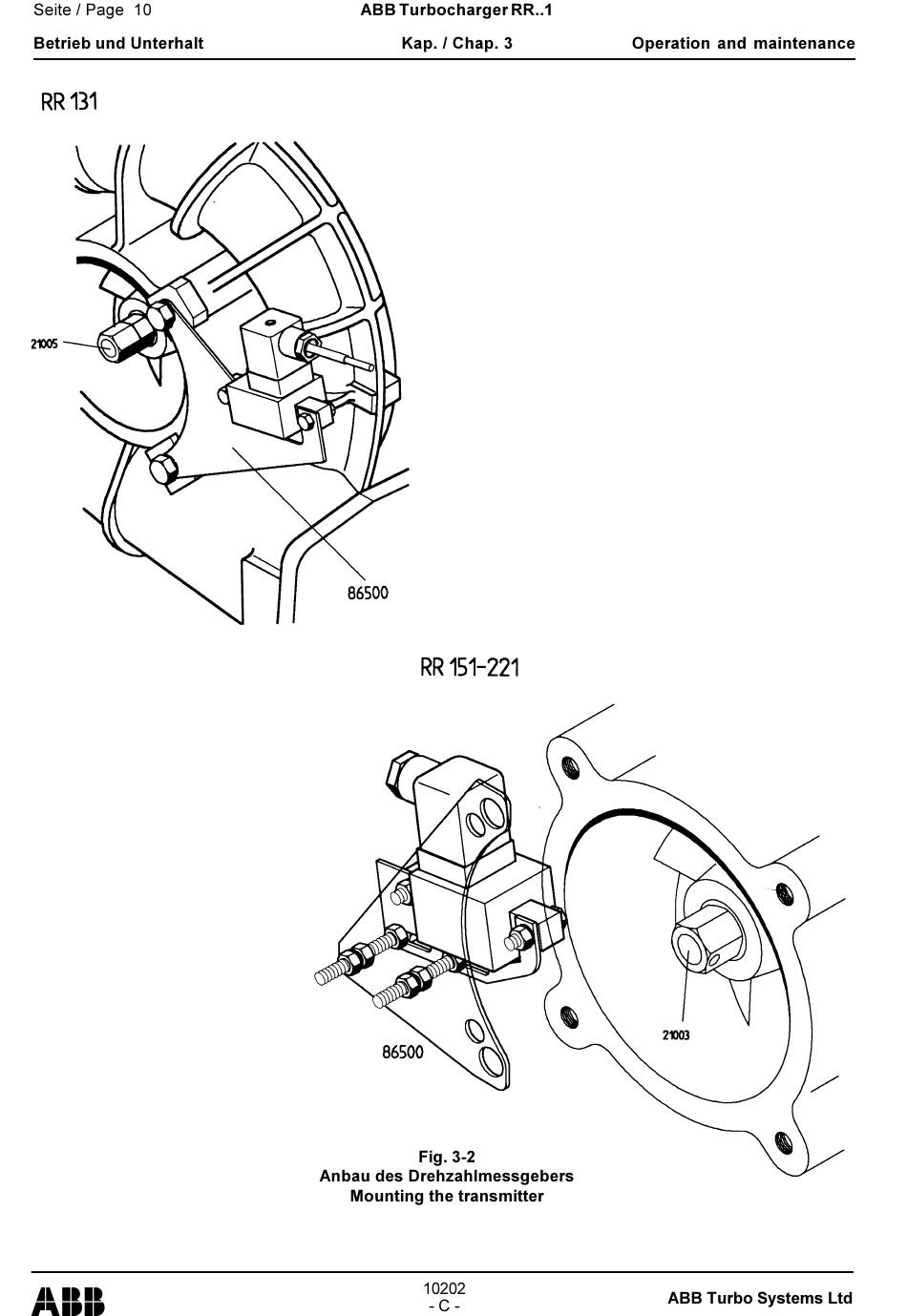 Seite / Page 10
ABB Turbocharger RR..1

Betrieb und Unterhalt
Kap. / Chap. 3
Operation and maintenance

RR 131

21005

86500

RR 151-221

86500

21003

Fig. 3-2
Anbau des Drehzahlmessgebers
Mounting the transmitter

ABB
10202
- C -
ABB Turbo Systems Ltd