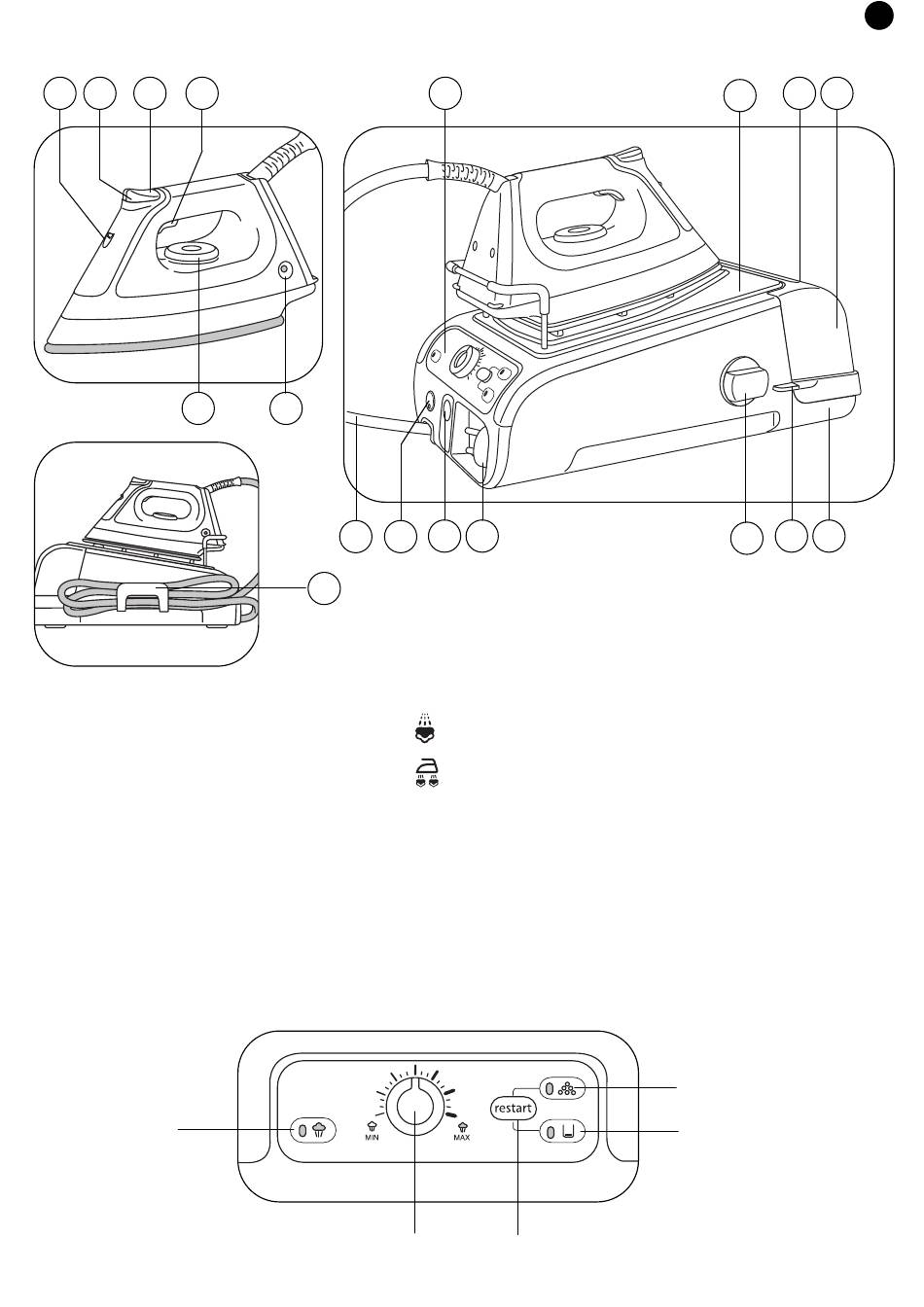 restart

MIN

MAX