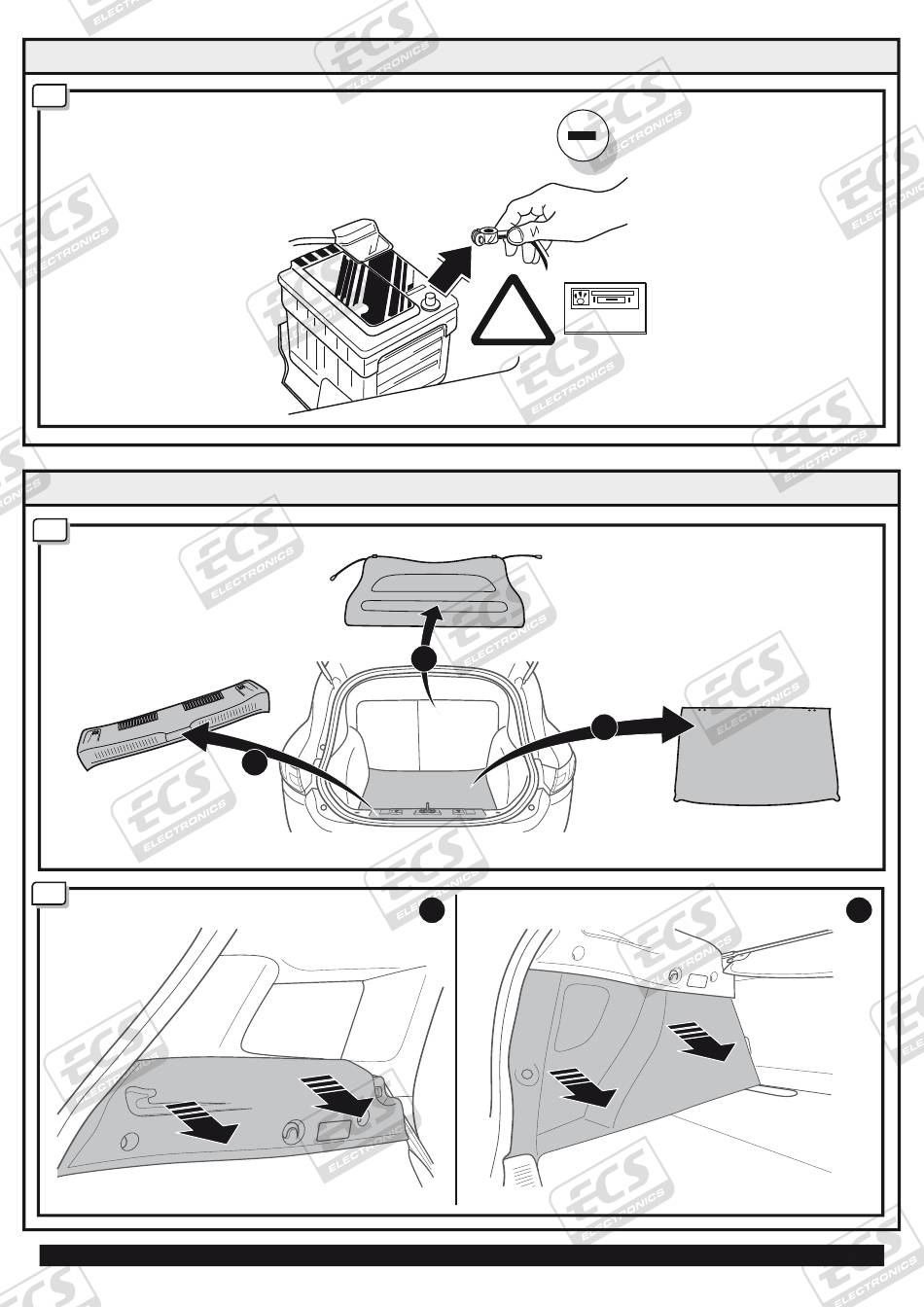 ECS ELECTRONICS