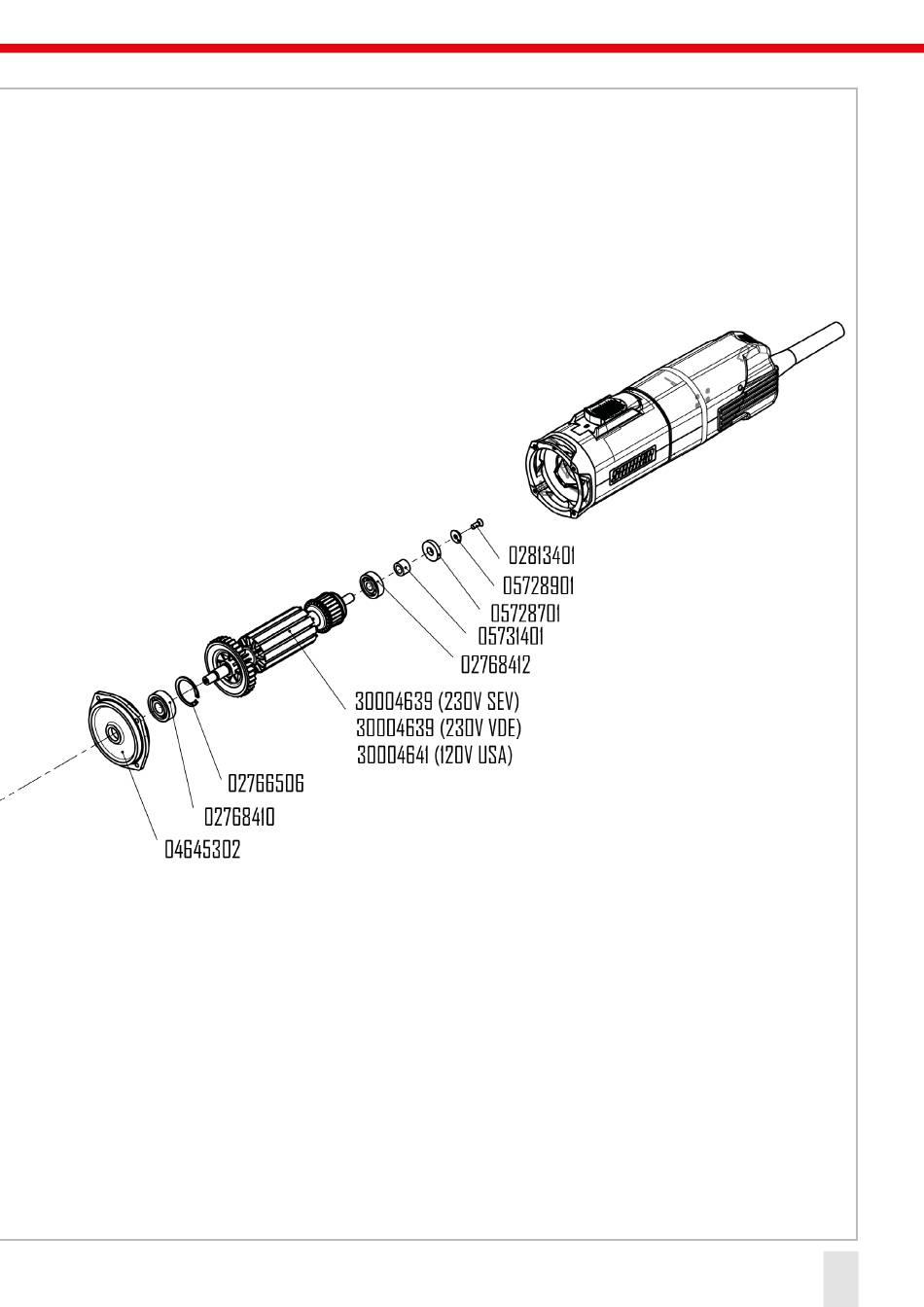 02813401
05728901
05728701
05731401
02768412
30004639 (230V SEV)
30004639 (230V VDE)
30004641 (120V USA)
02766506
02768410
04645302