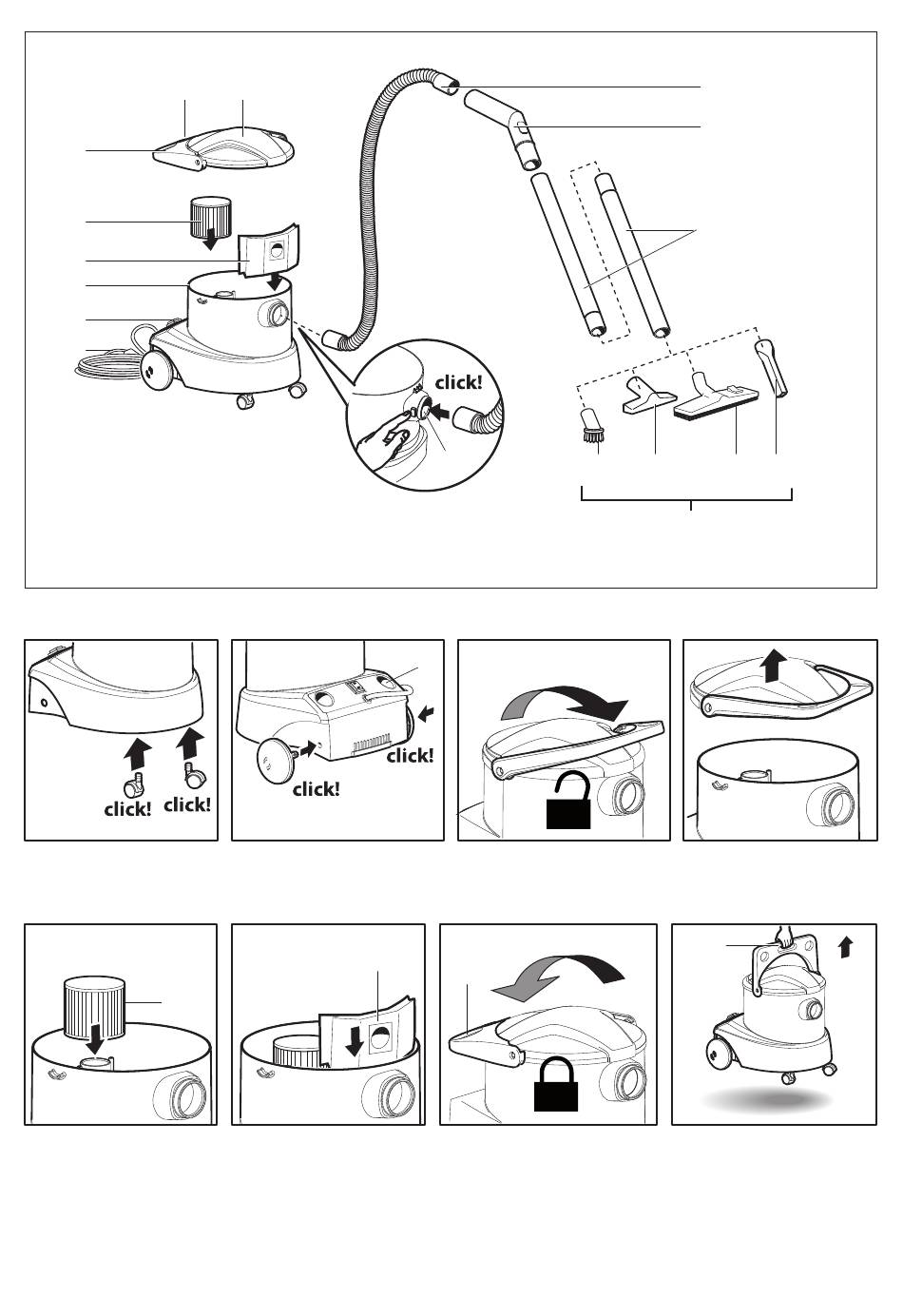 click!

click! click!

click!

click!