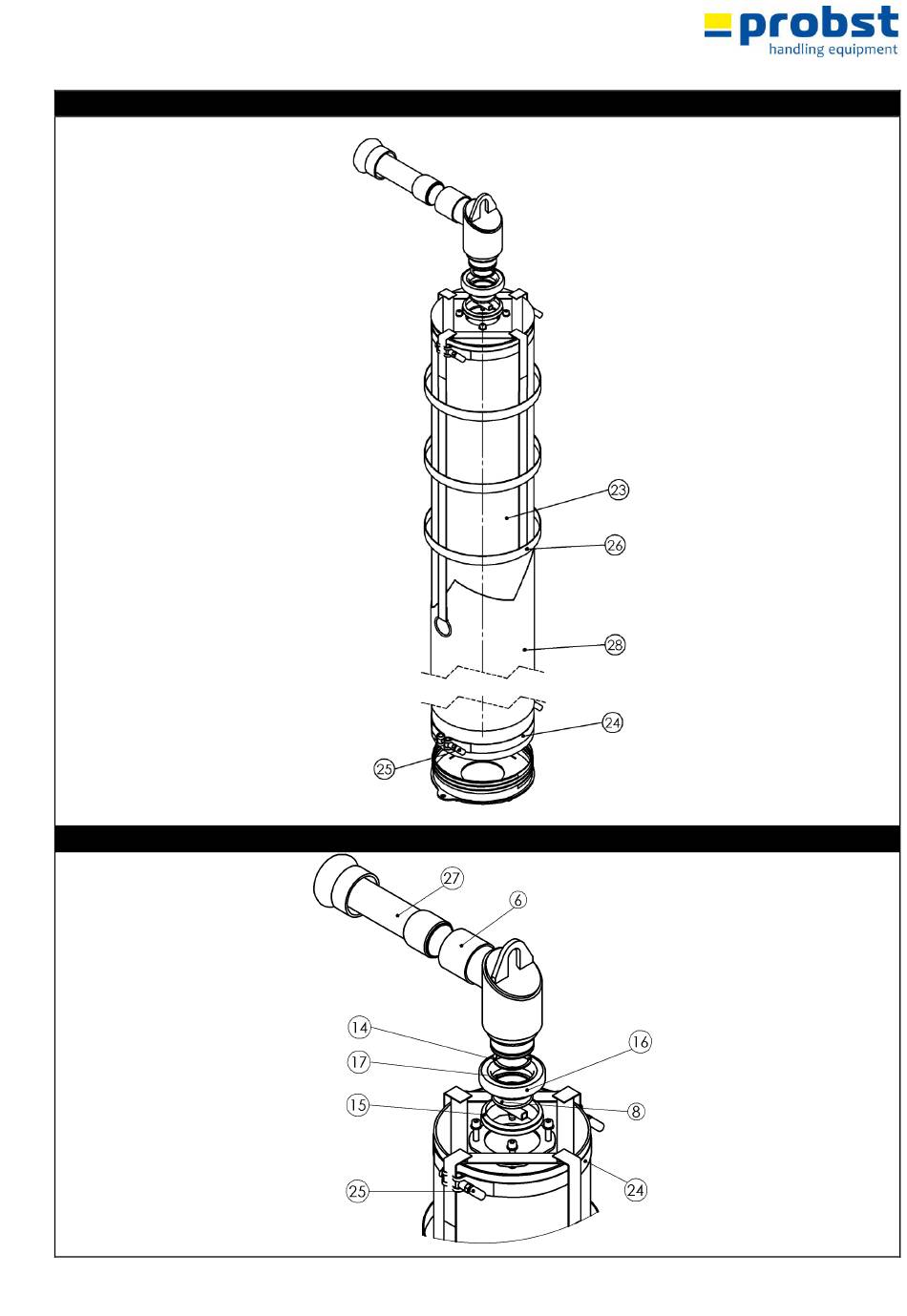 probst
handling equipment

23
26
28
24
25

27
6
14
16
17
15
8
25
24