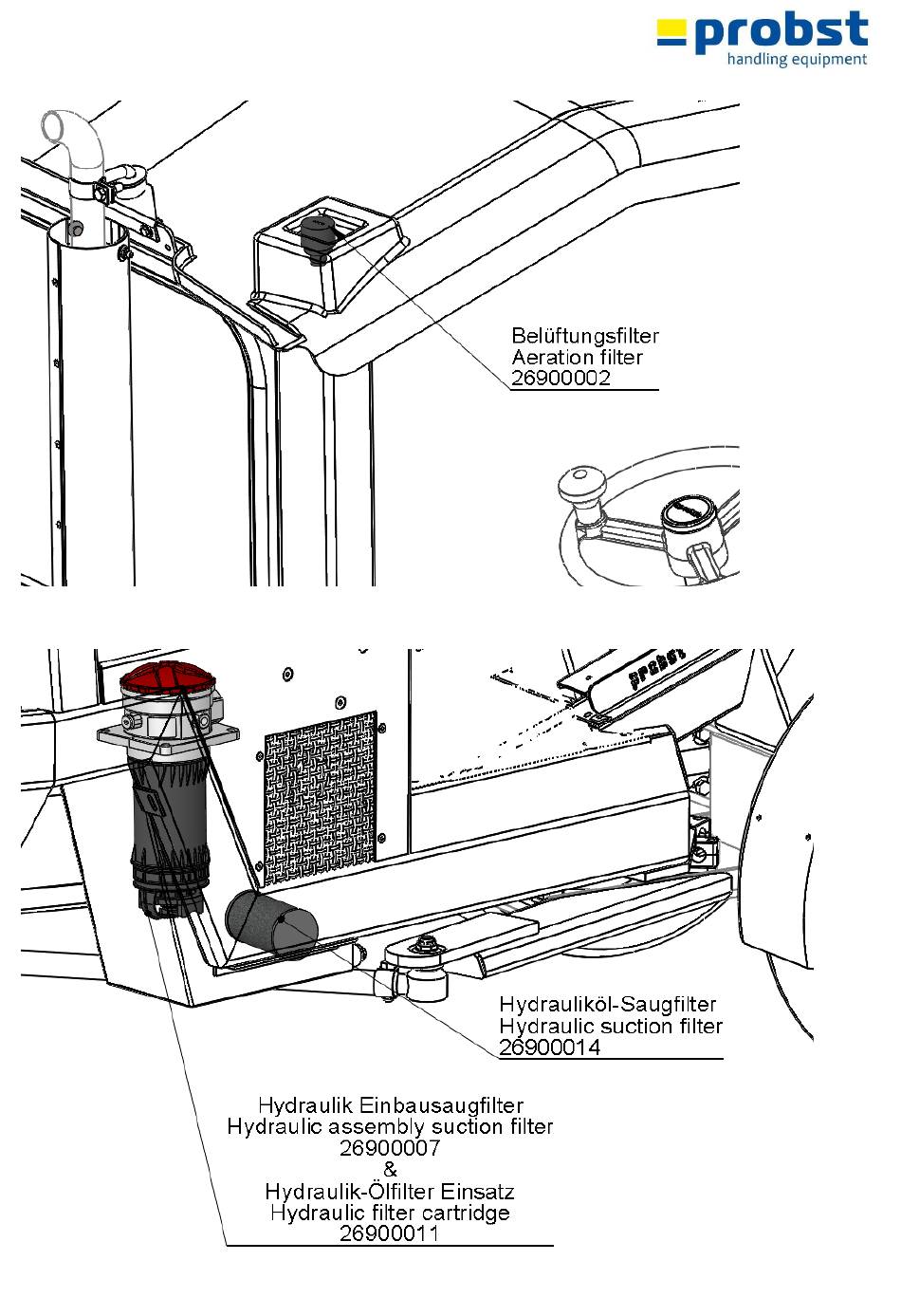 probst
handling equipment

Belüftungsfilter
Aeration filter
26900002

probst

Hydrauliköl-Saugfilter
Hydraulic suction filter
26900014

Hydraulik Einbausaugfilter
Hydraulic assembly suction filter
26900007
&
Hydraulik-Ölfilter Einsatz
Hydraulic filter cartridge
26900011