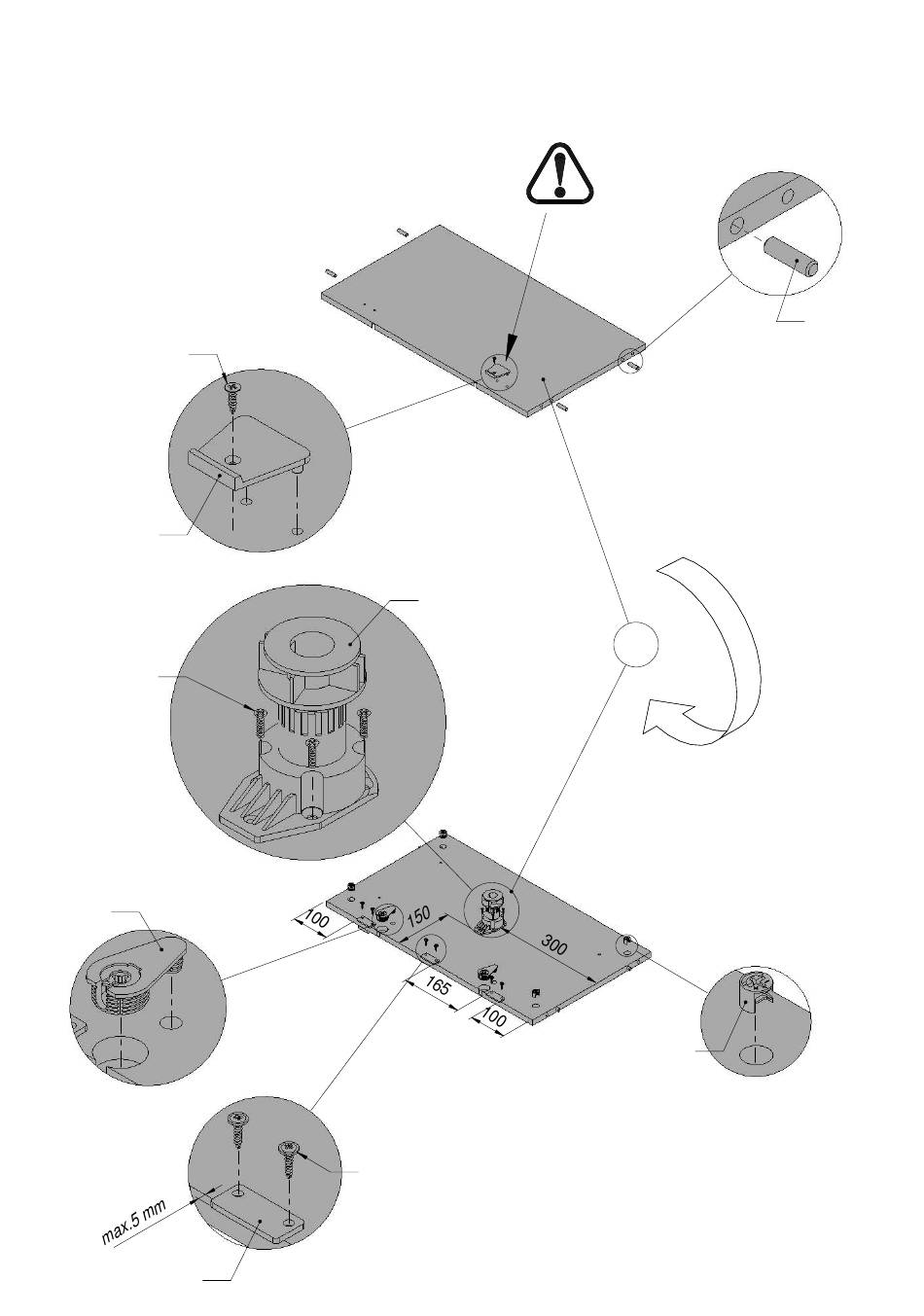 100
150
300
165
100
max.5 mm