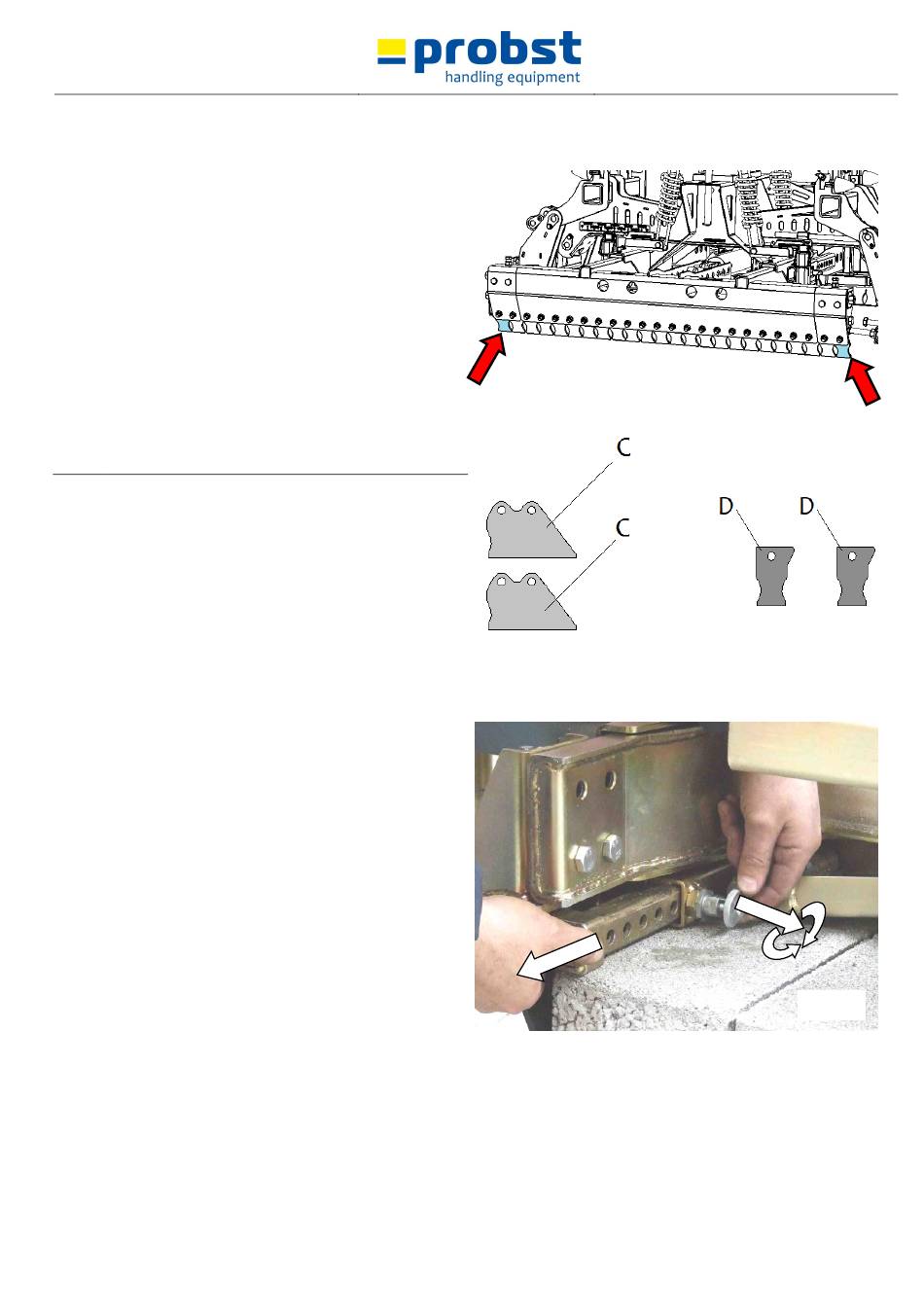 probst
handling equipment

C

C

D D