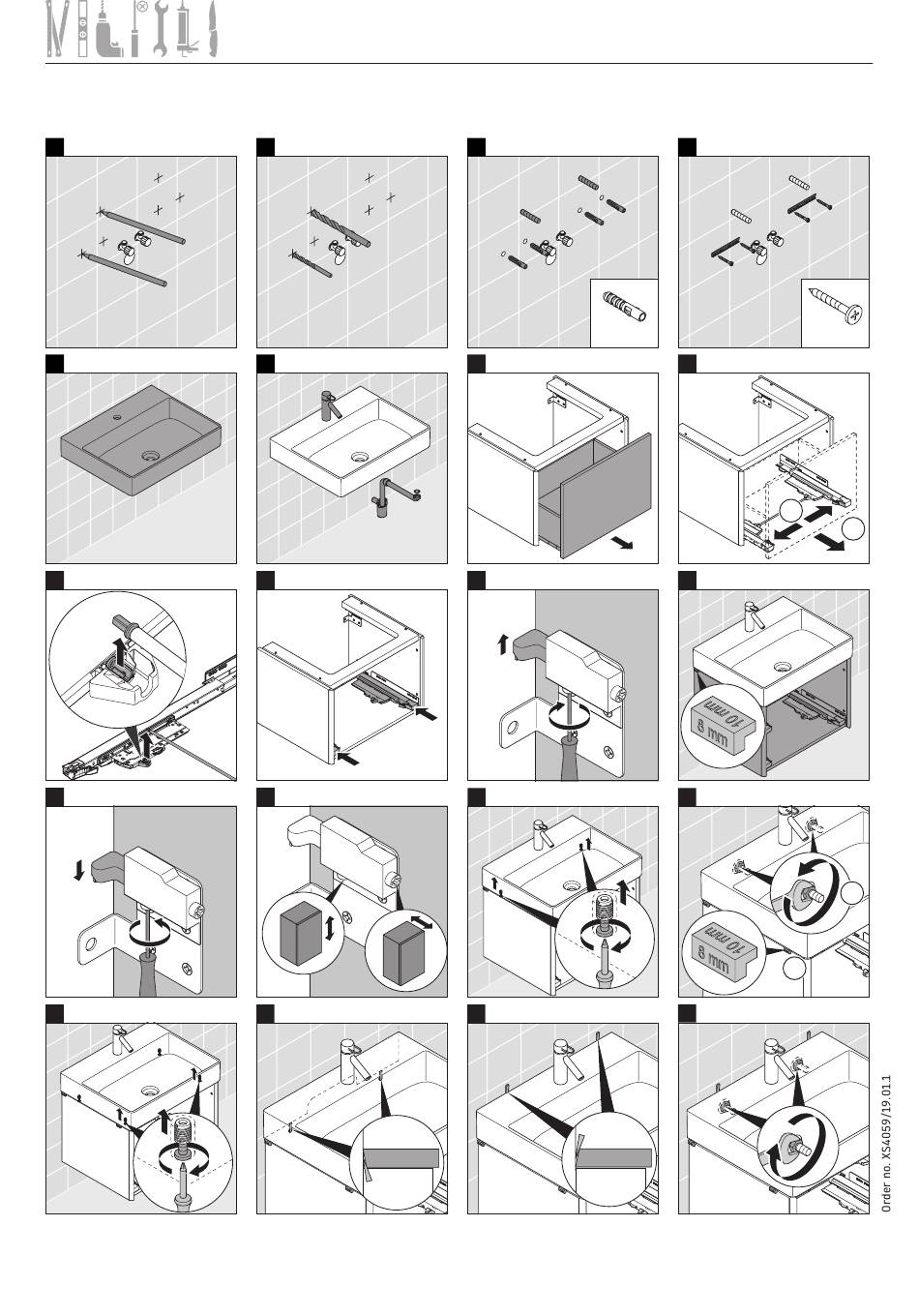 10 mm
8 mm

10 mm
8 mm

Order no. XS4059/19.01.1