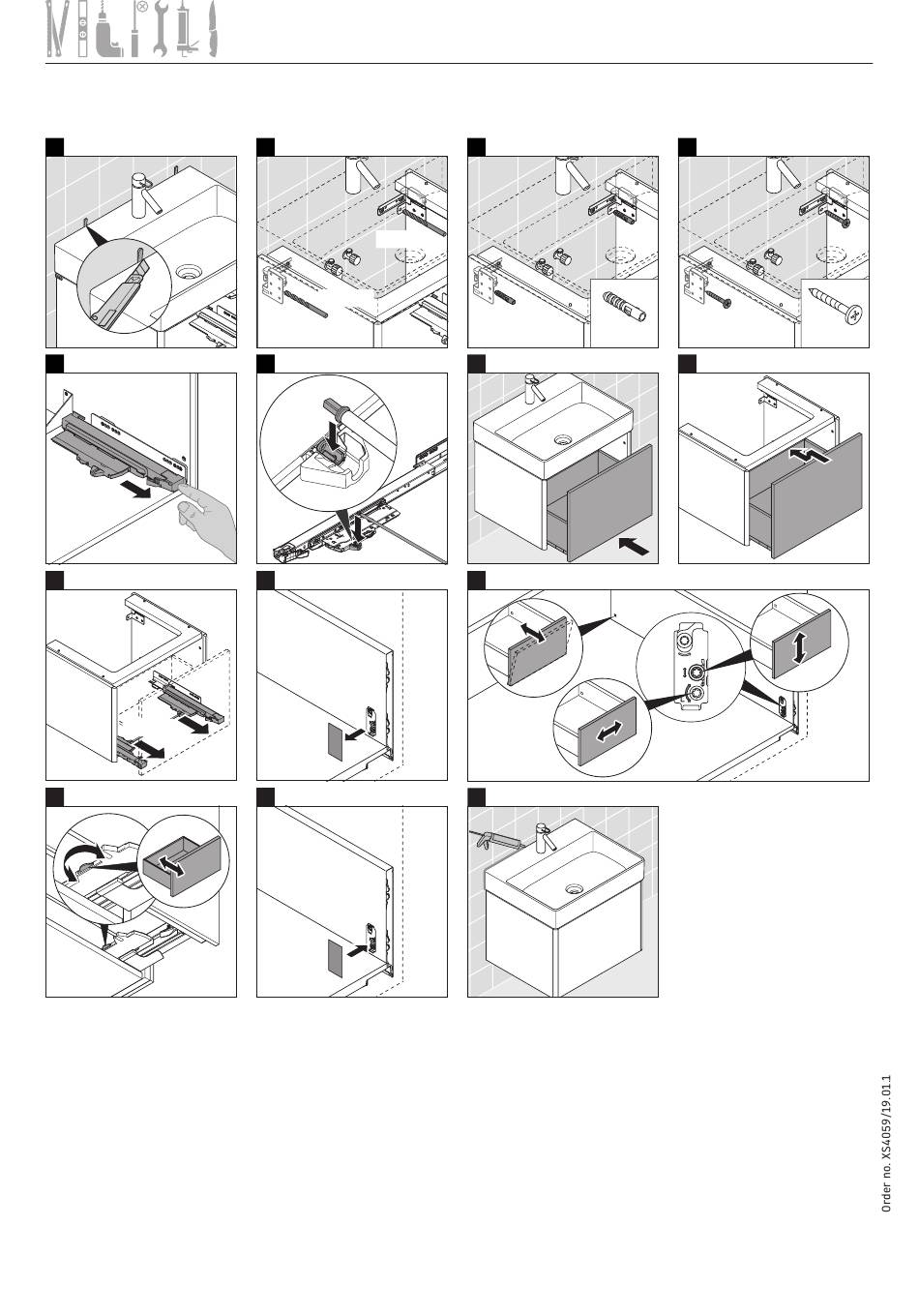 Order no. XS4059/19.01.1