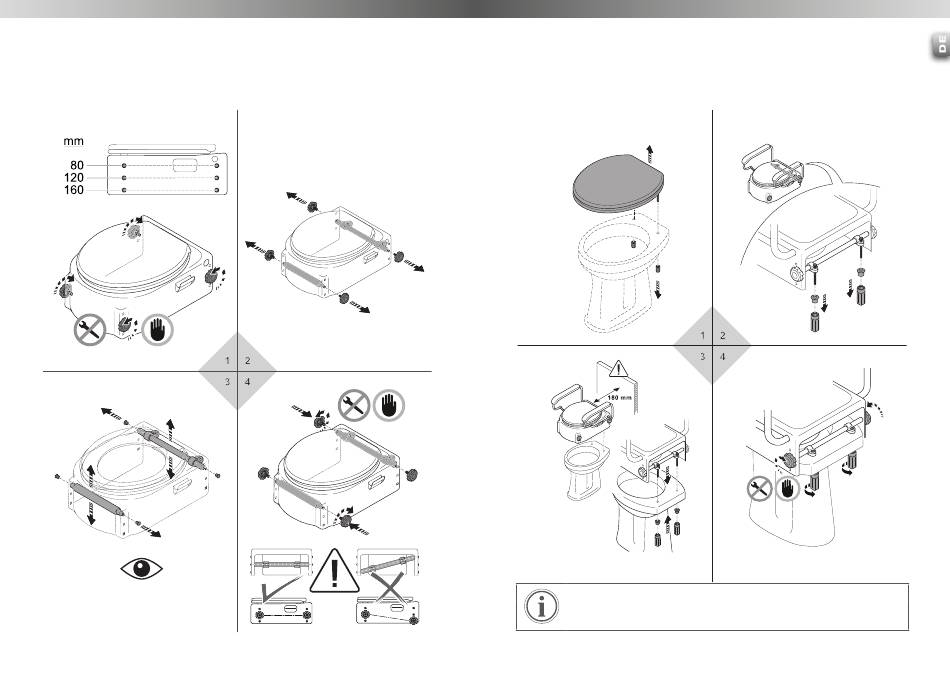 DE

mm
80
120
160

1 2
3 4

1 2
3 4

180 mm