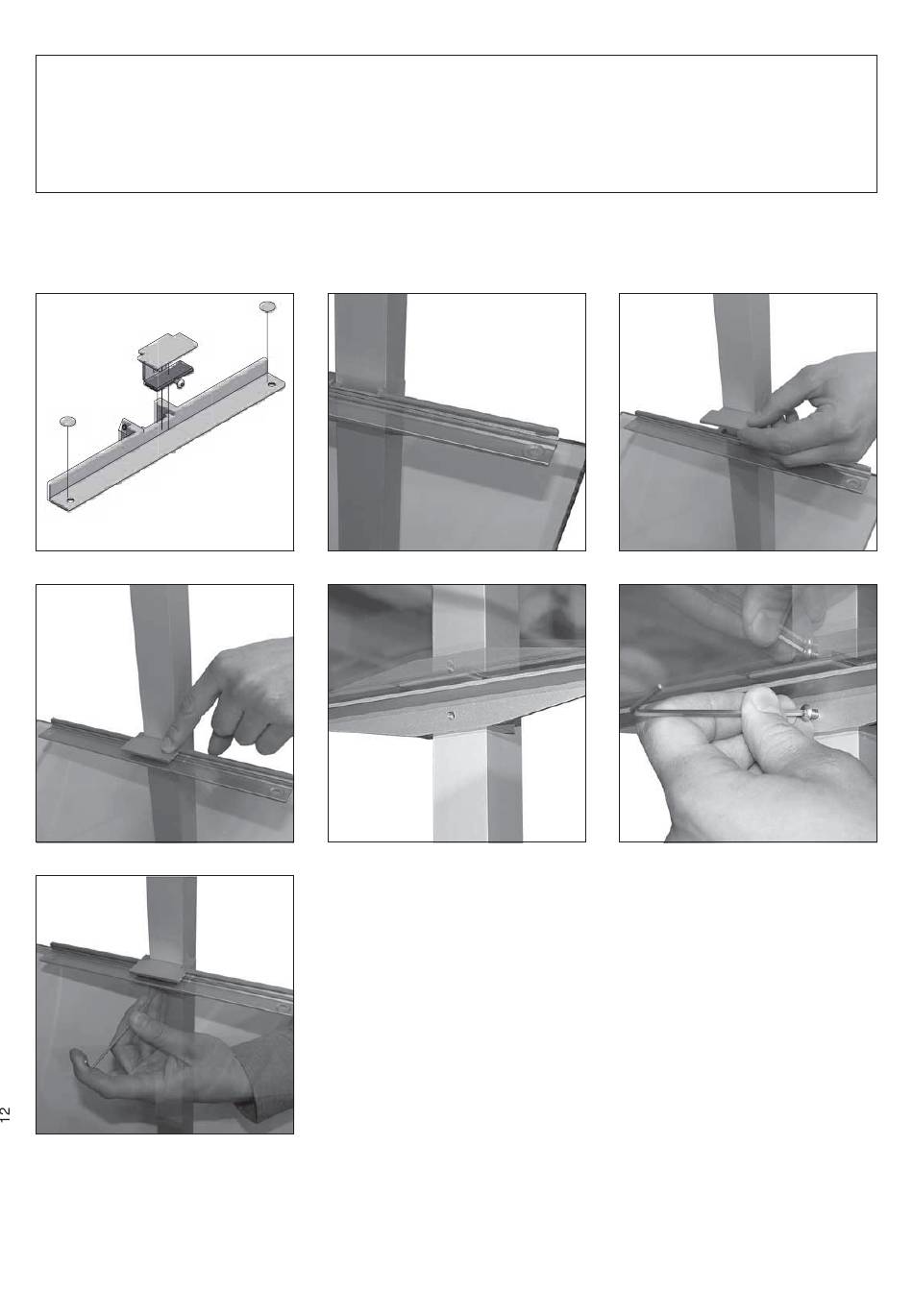 12