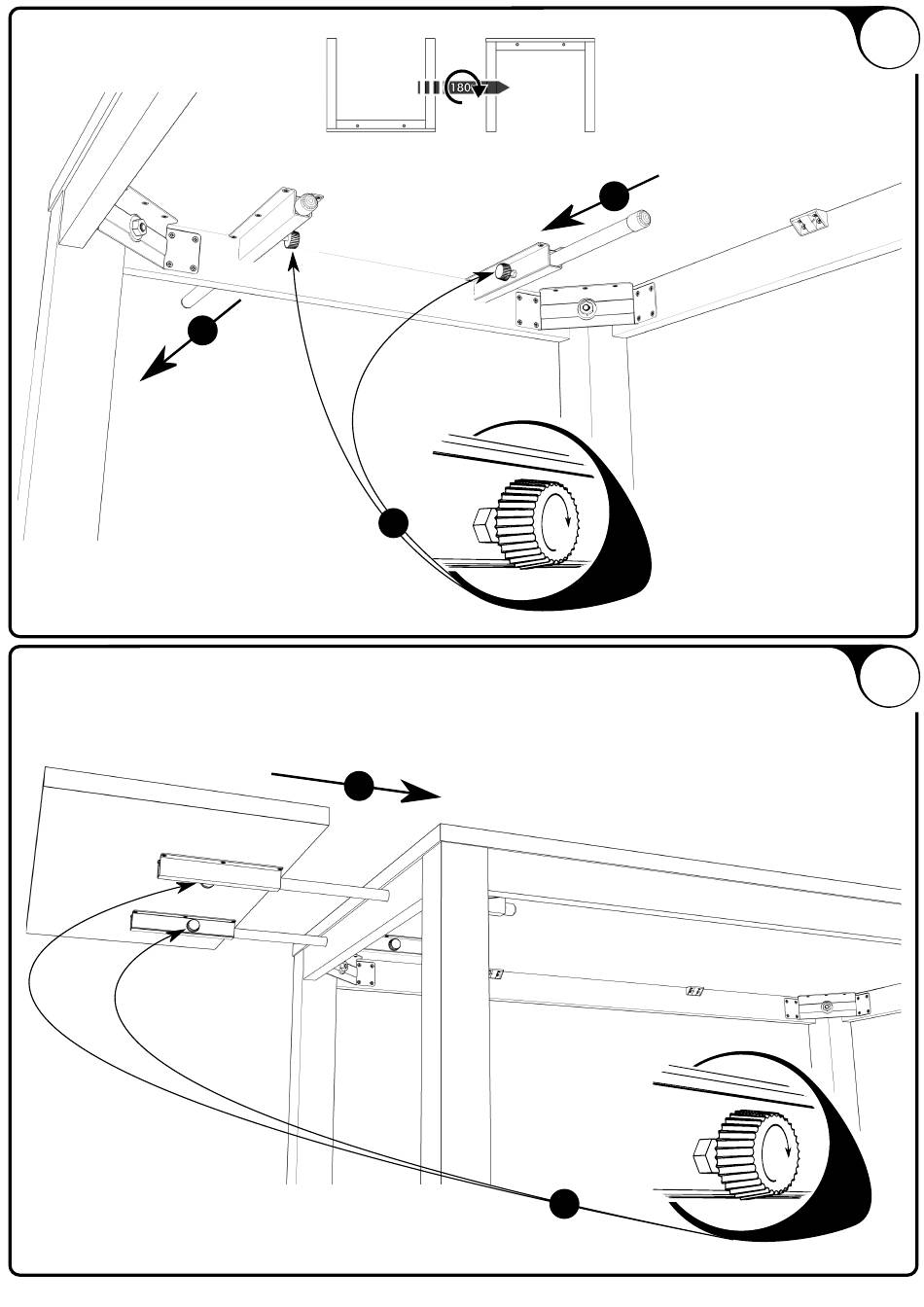 180°