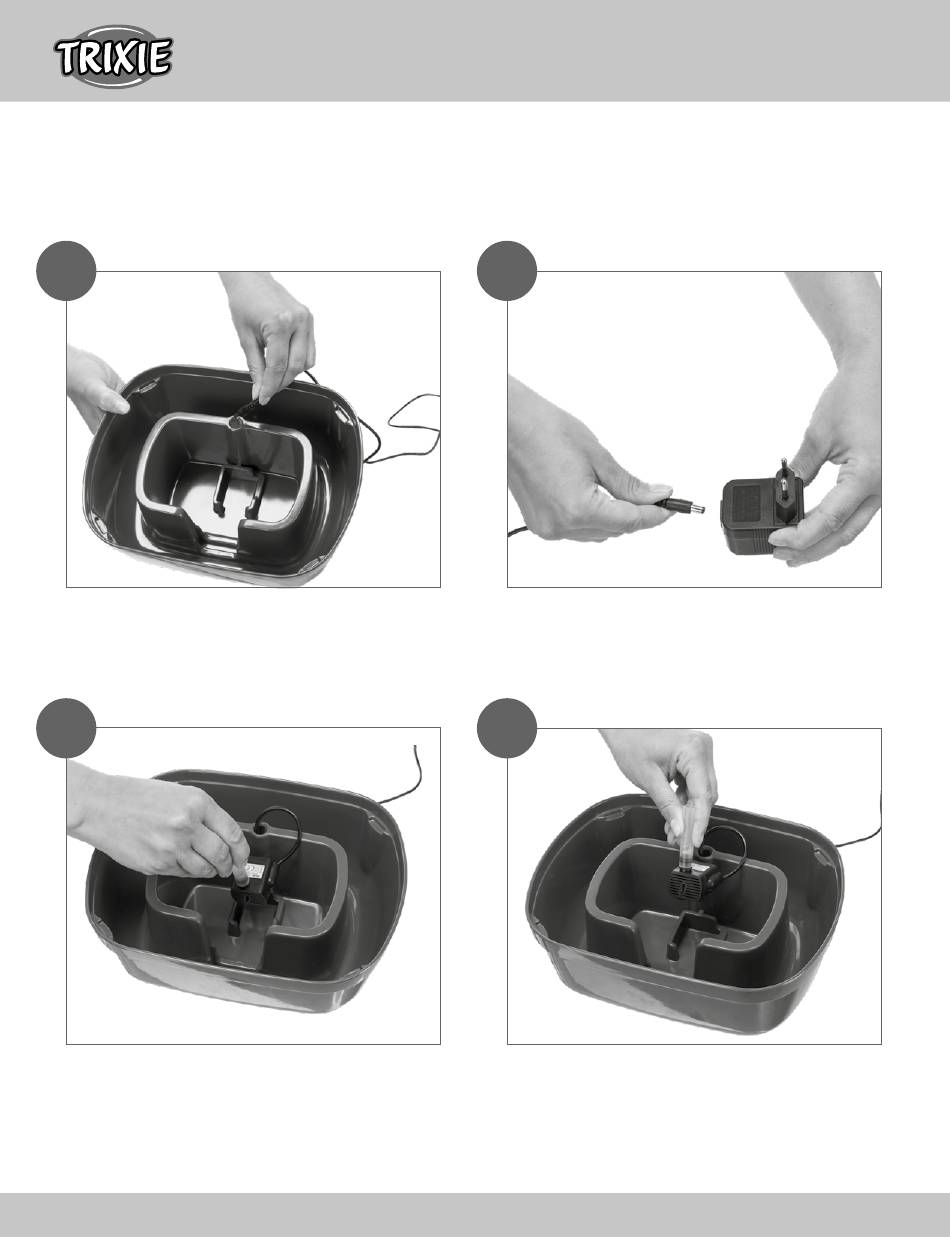 TRIXIE