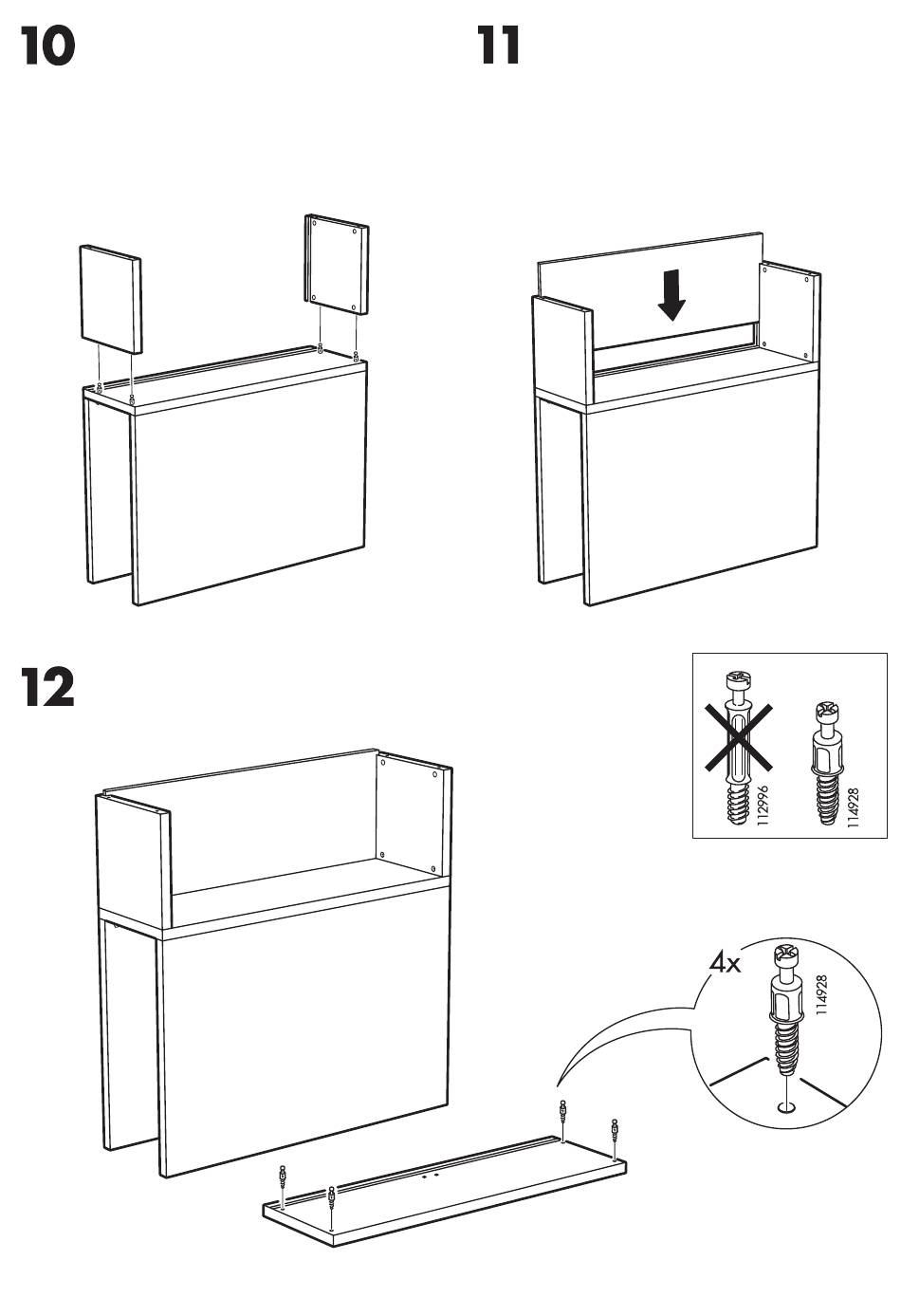 10

11

12

112996

114928

4x

114928