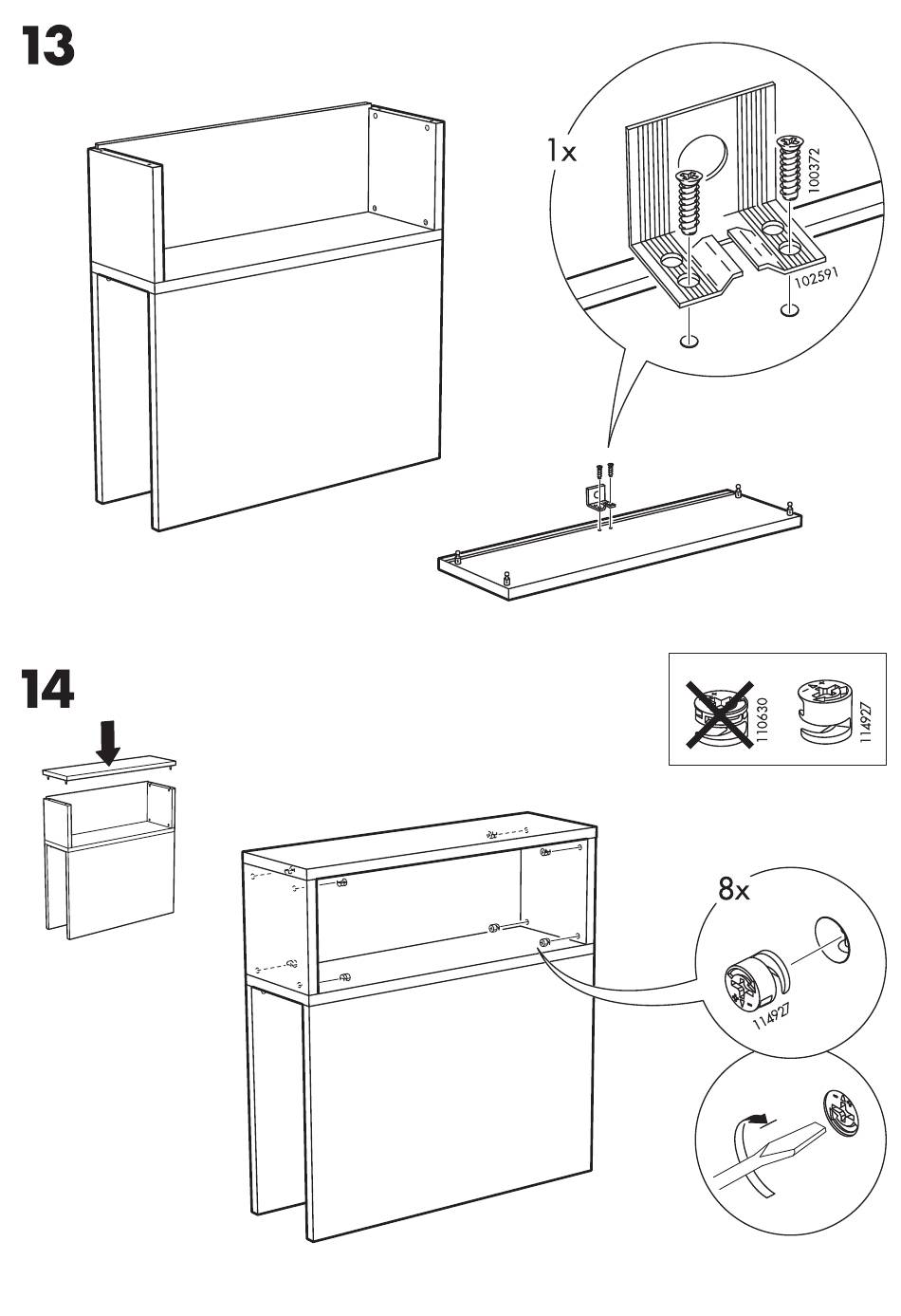 13

1x

100372

102591

14

110630

114927

8x

114927