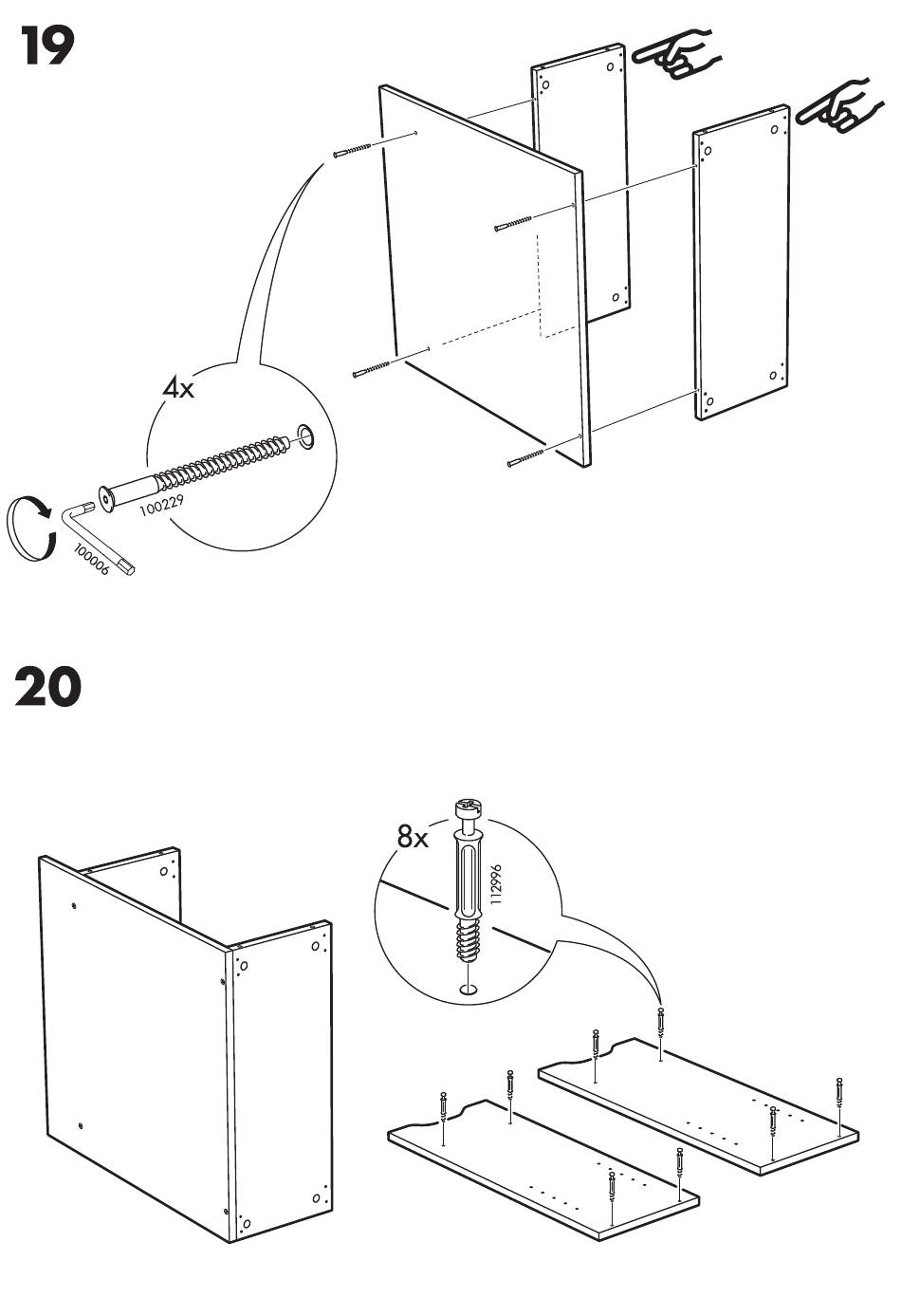 19

4x

100229

100006

20

8x

112996