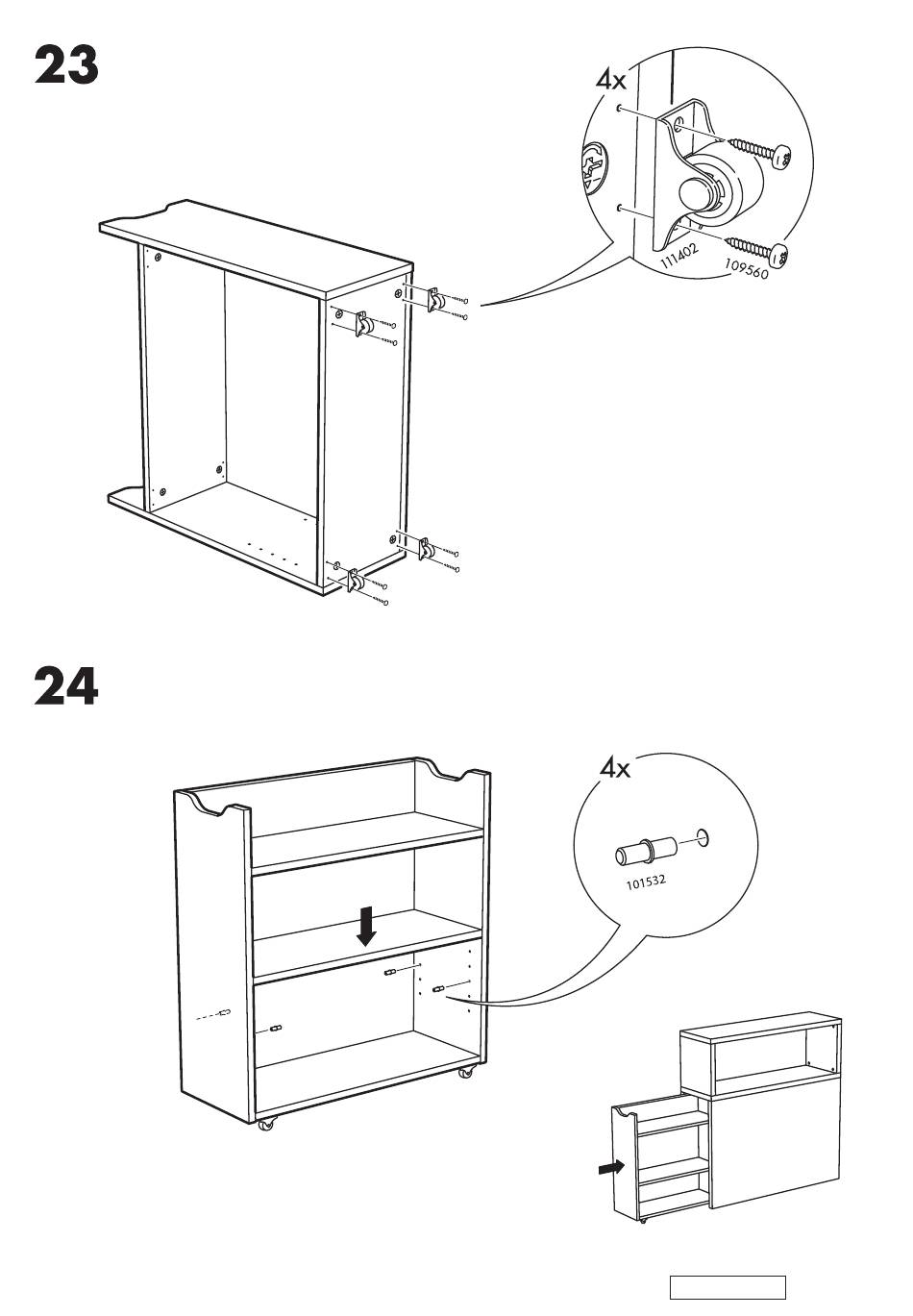 23

4x

111402

109560

24

4x

101532