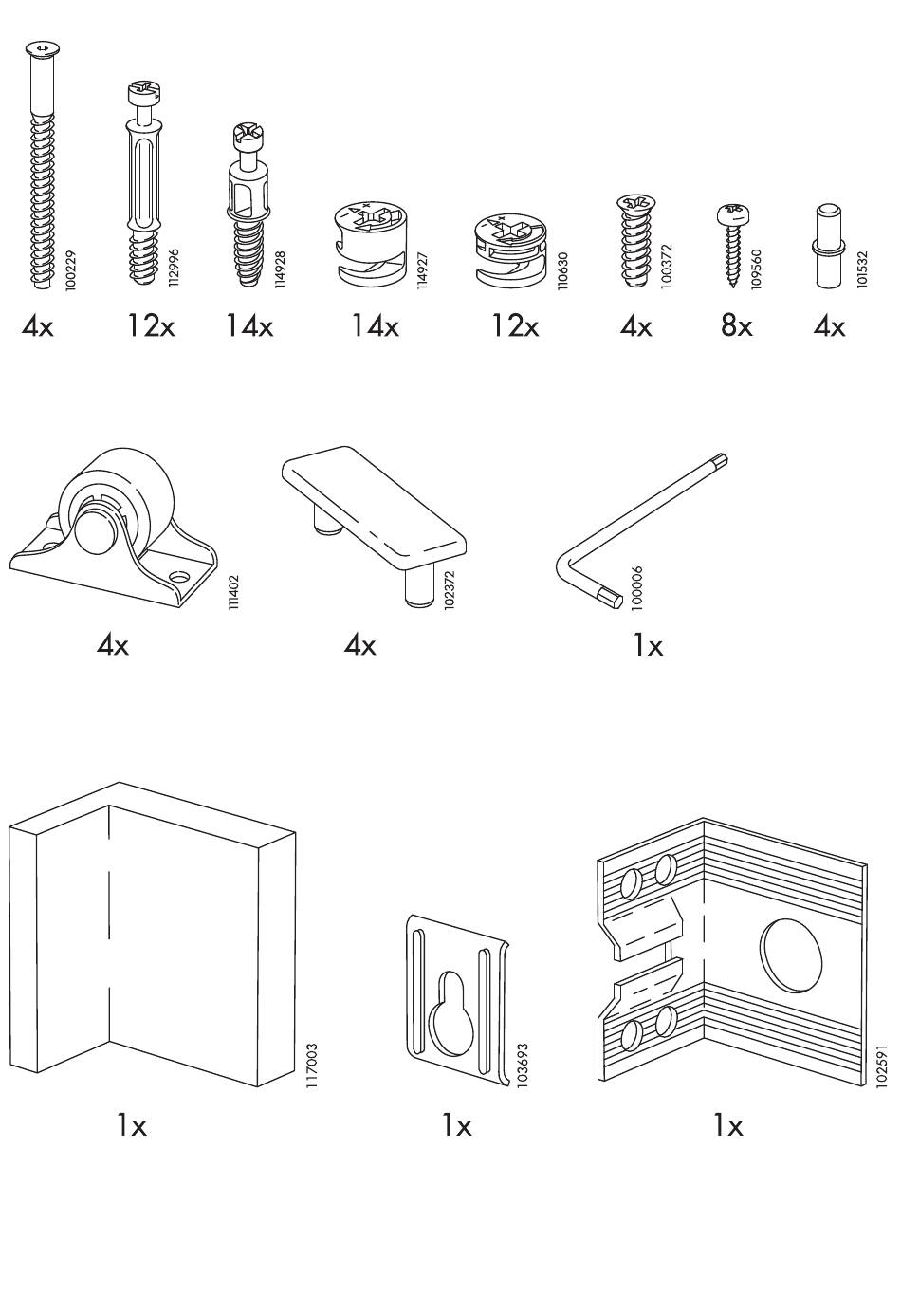 100229
4x

112996
12x

114928
14x

114927
14x

110630
12x

100372
4x

109560
8x

101532
4x

111402
4x

102372
4x

100006
1x

117003
1x

103693
1x

102591
1x