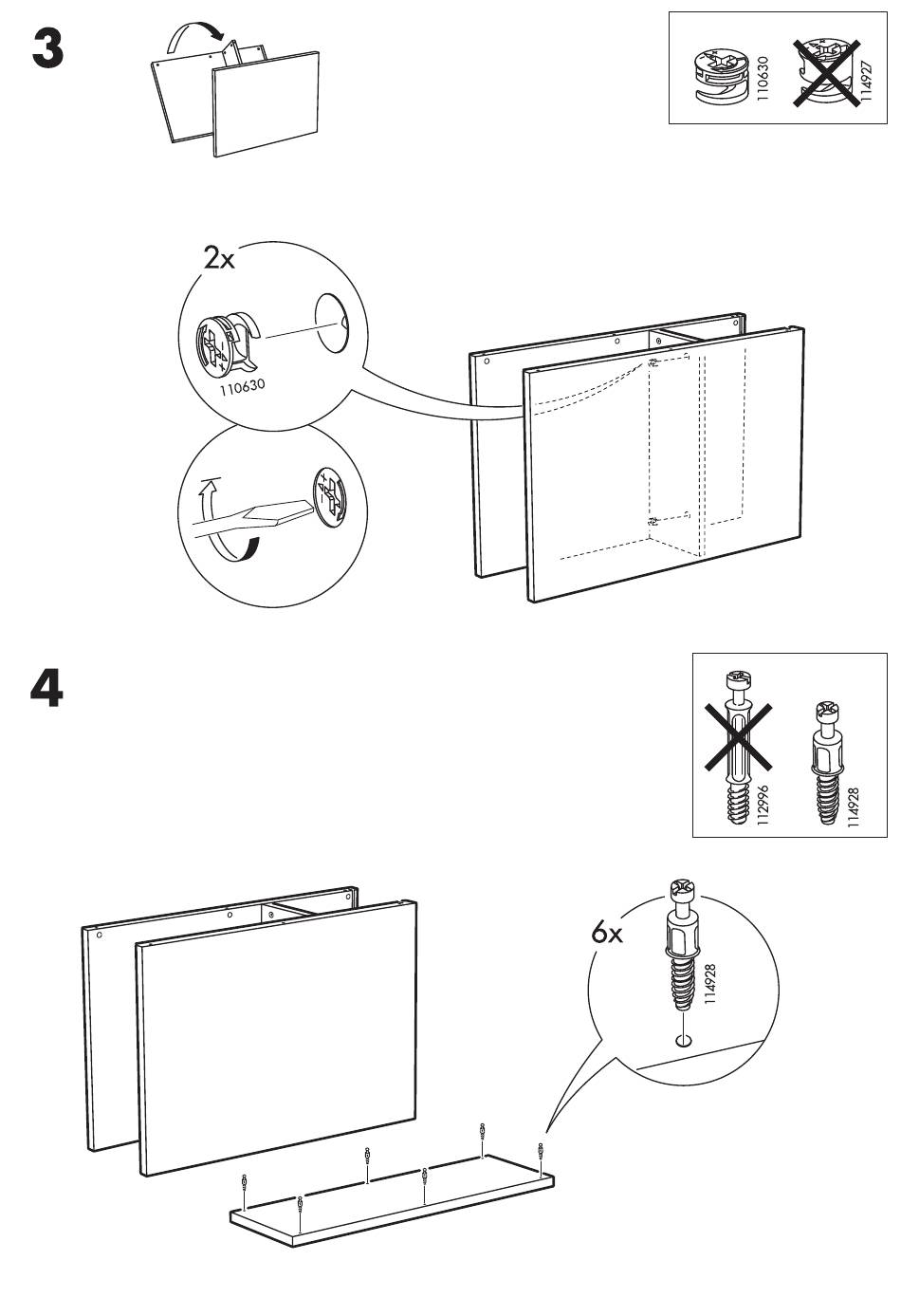 3

110630

114927

2x

110630

4

112996

114928

6x

114928