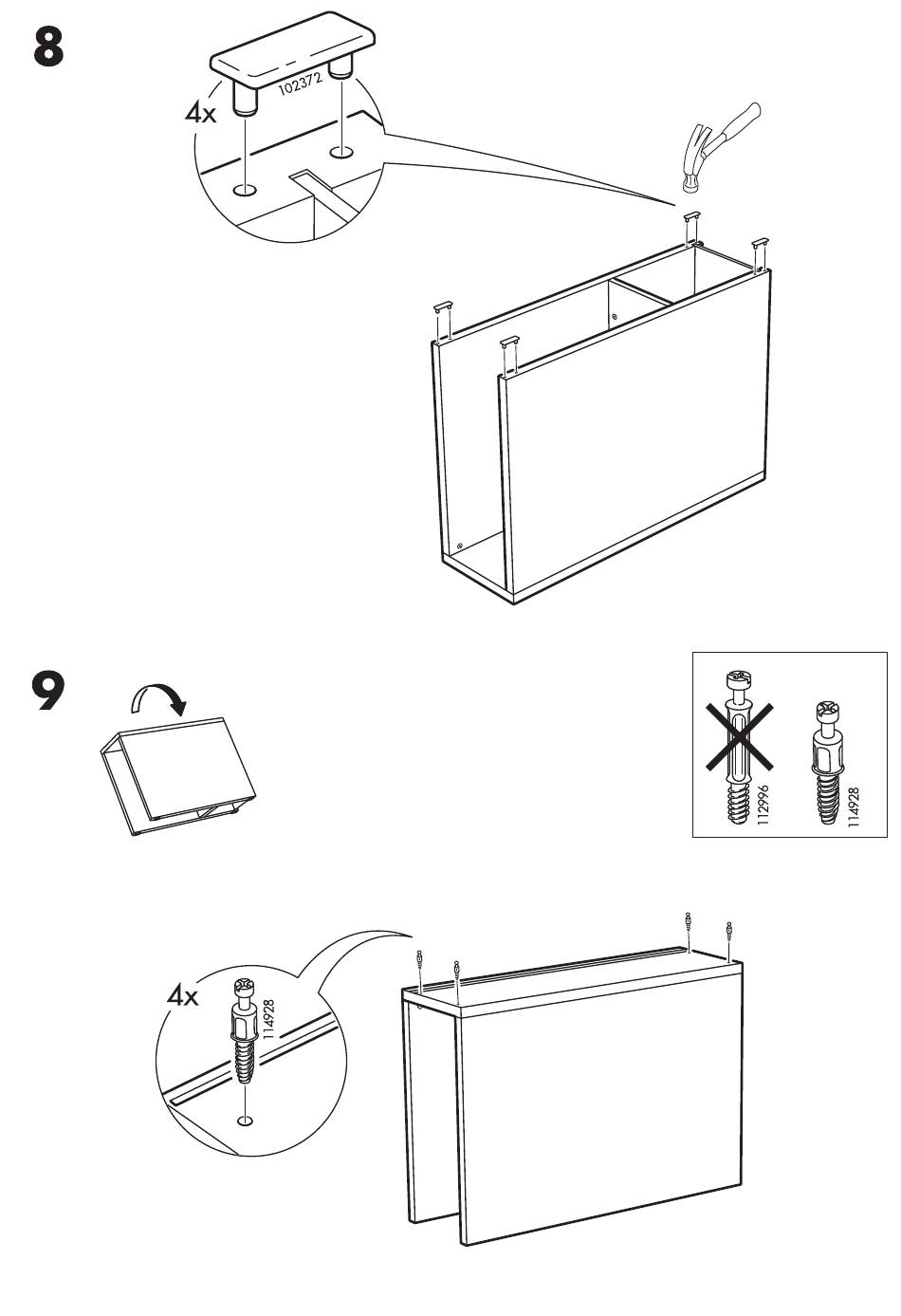 8

4x

102372

9

112996

114928

4x

114928